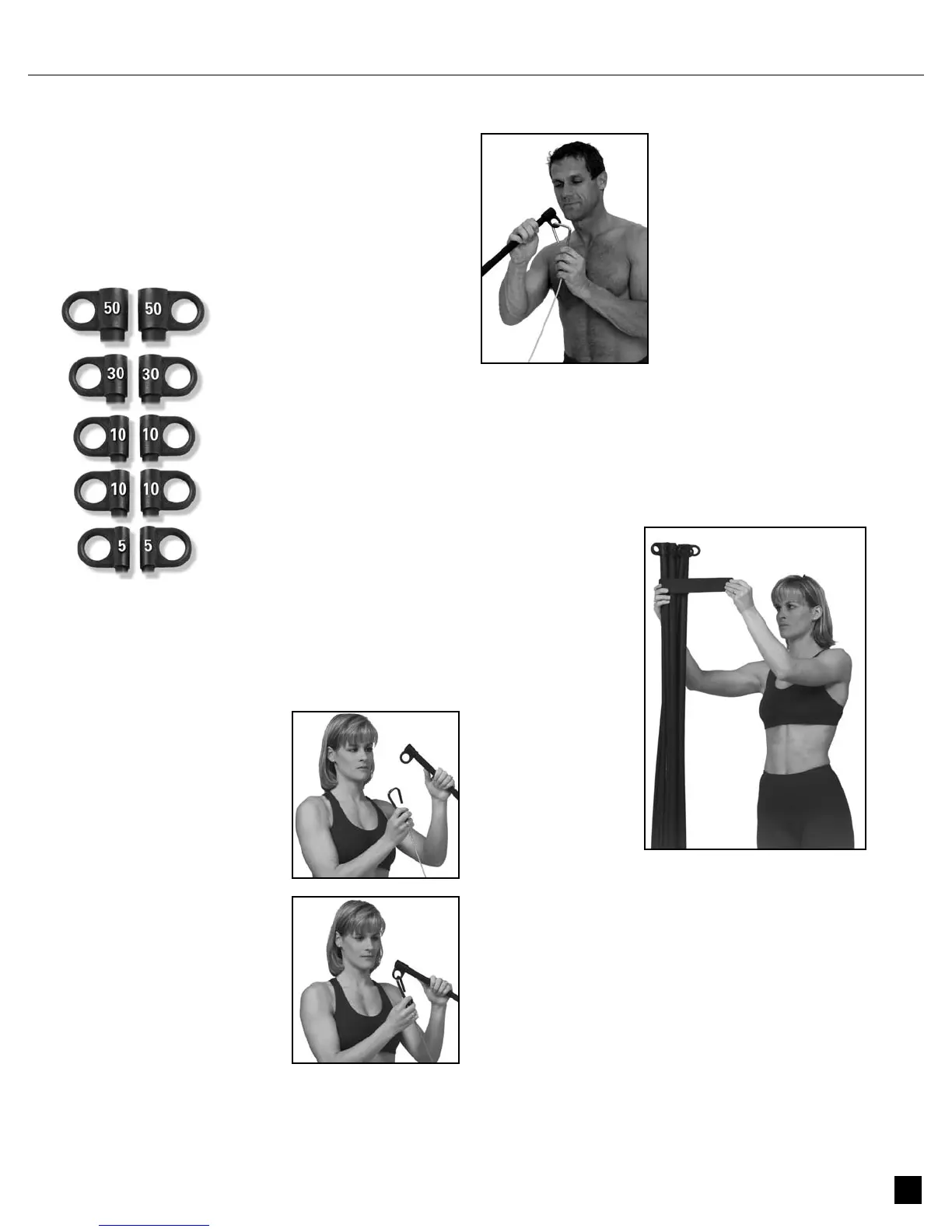 50 50

30 30

10 10

10 10

5 5