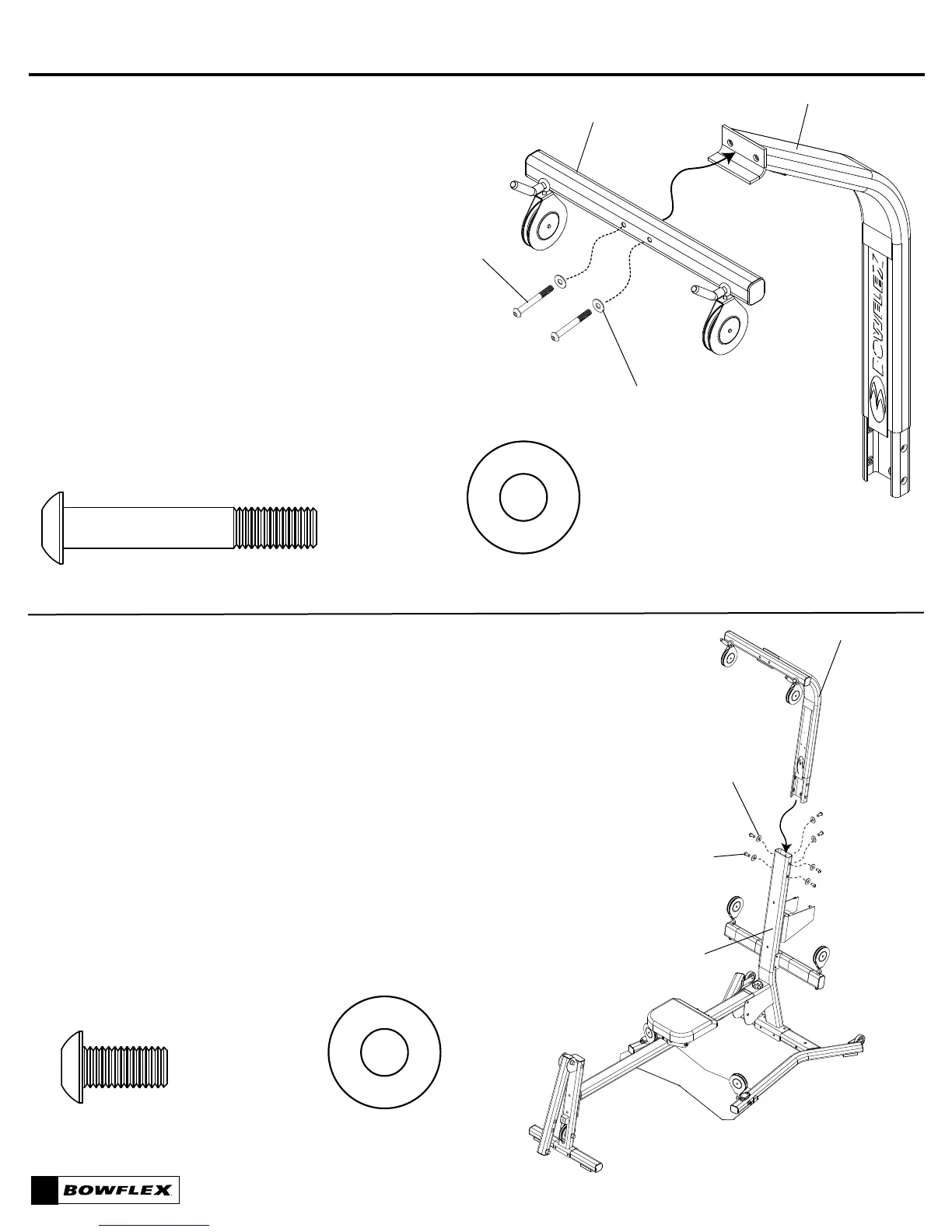 BOWFLEX

BOWFLEX