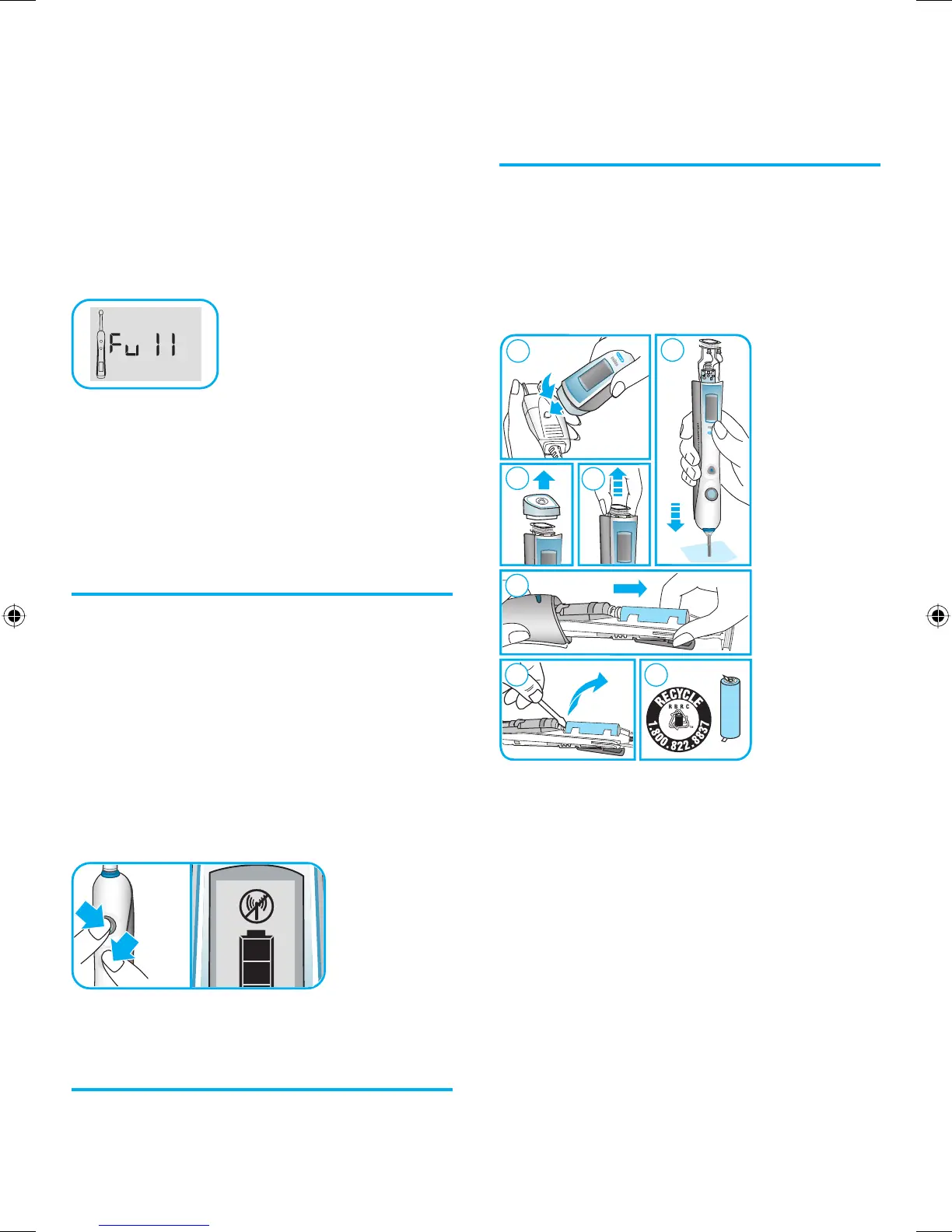 Fu ll

RECYCLE
RBRC
1.800.822.8837