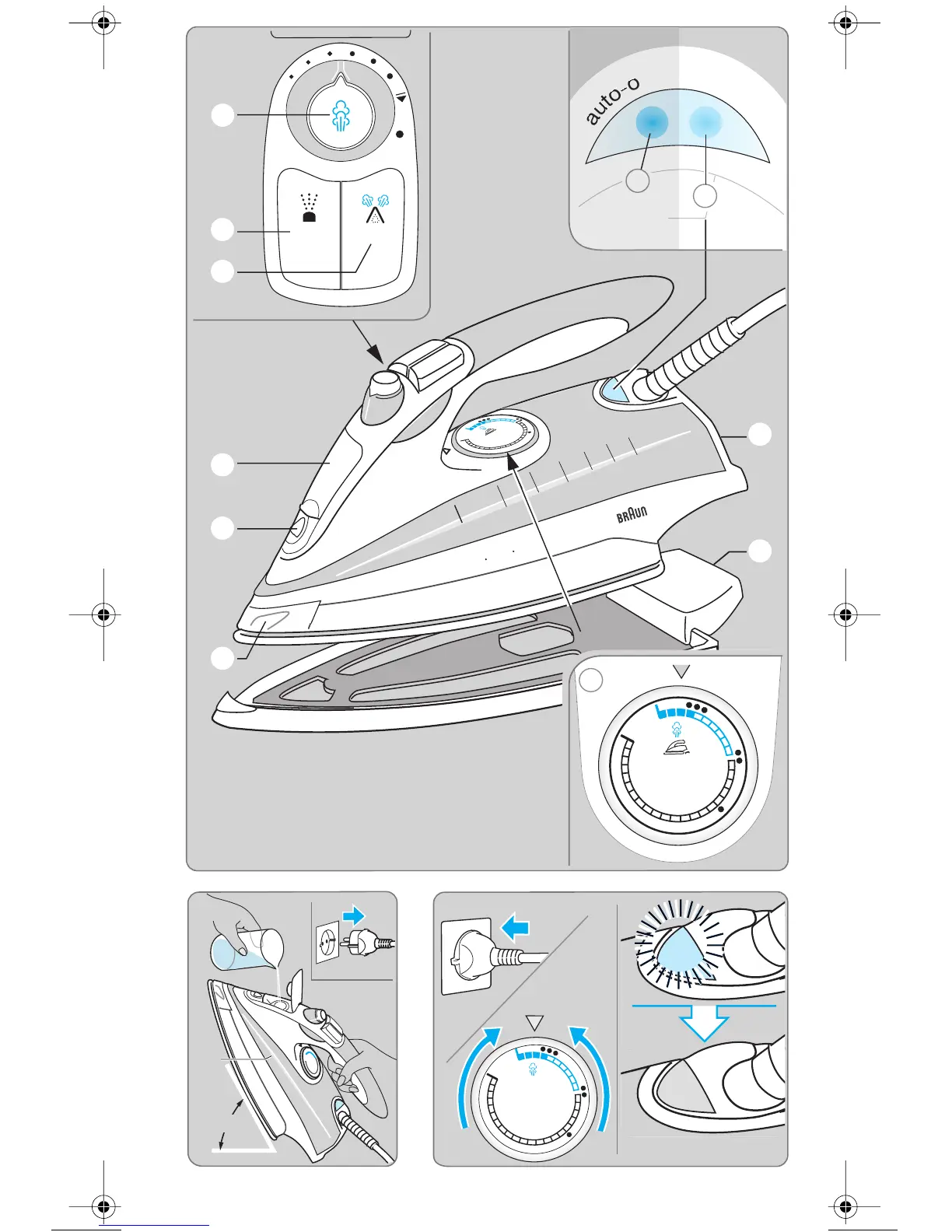 auto-o

BRAUN