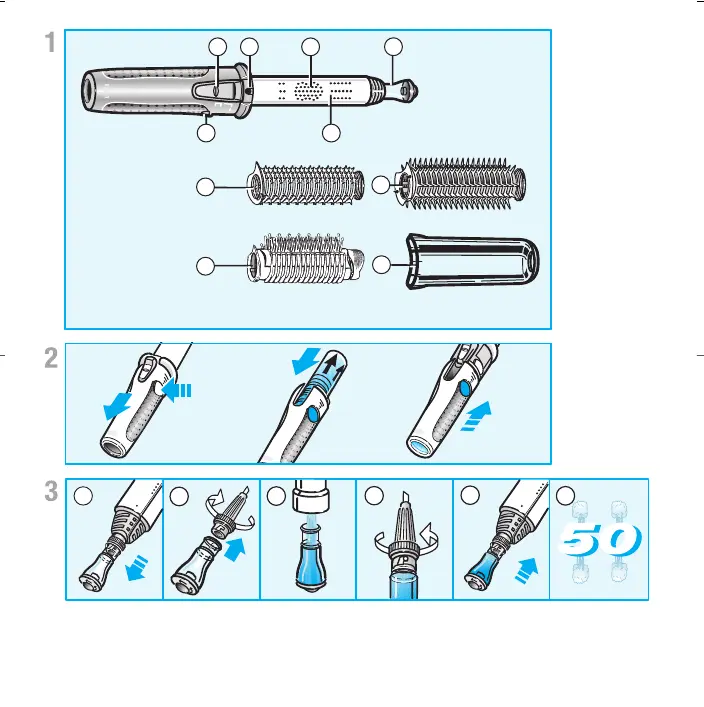 1

2

3

50