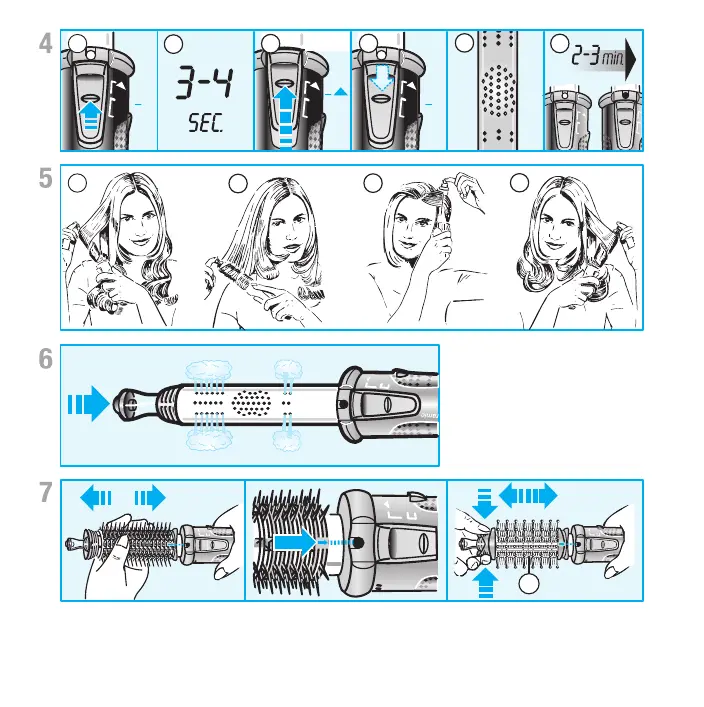 4

3-4
SEC.

2-3 min.

5

6

7