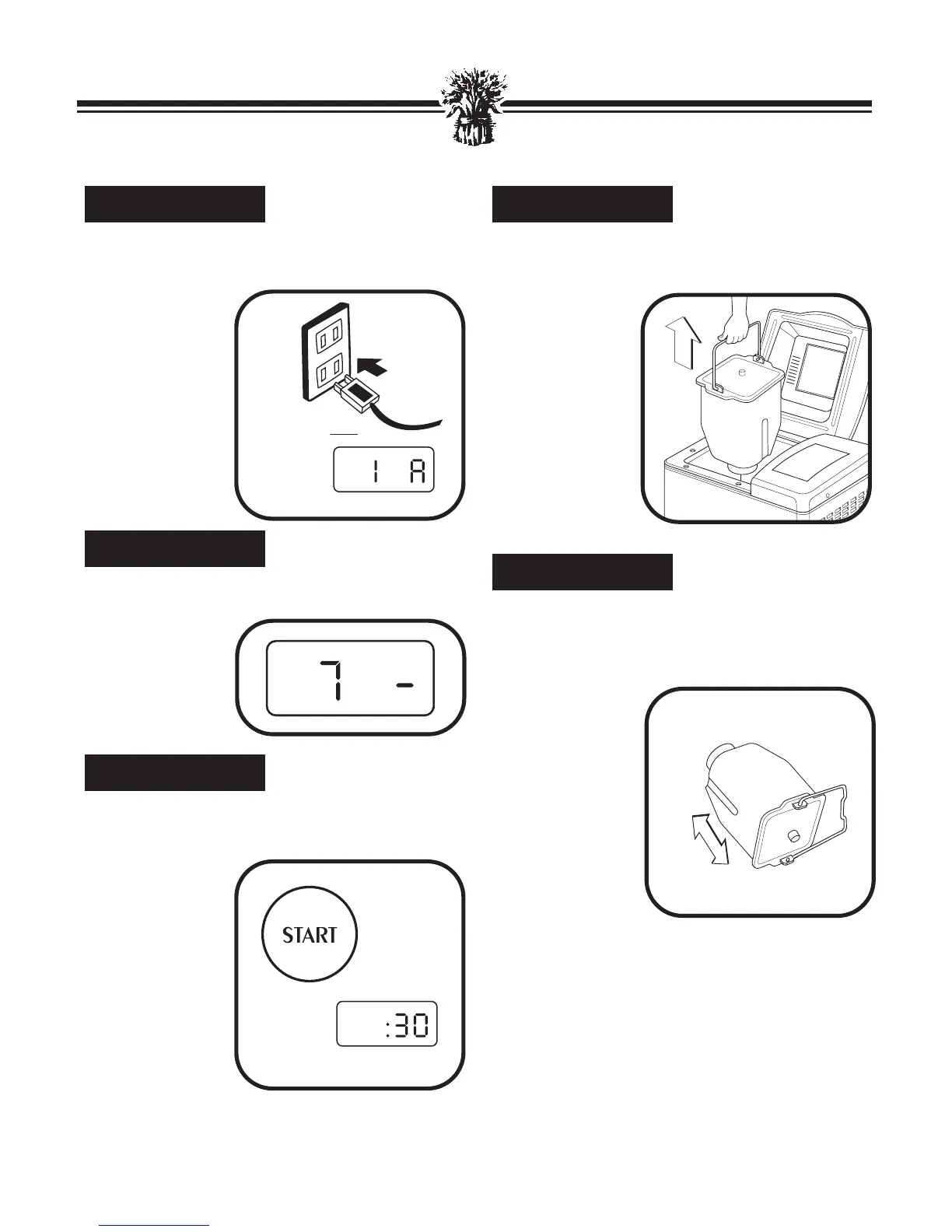 1 A

7 -

START

:30