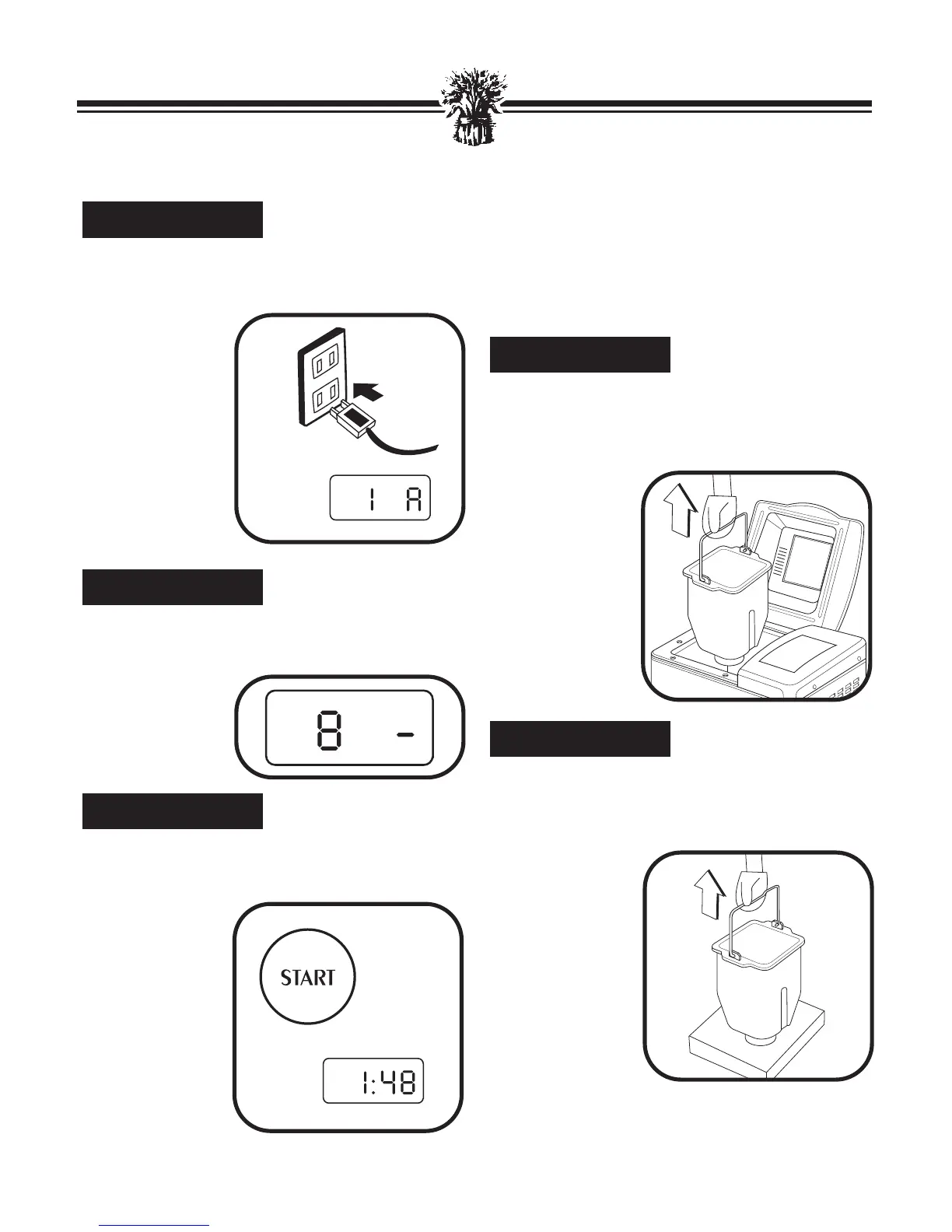 1 A

8 -

START

1:48