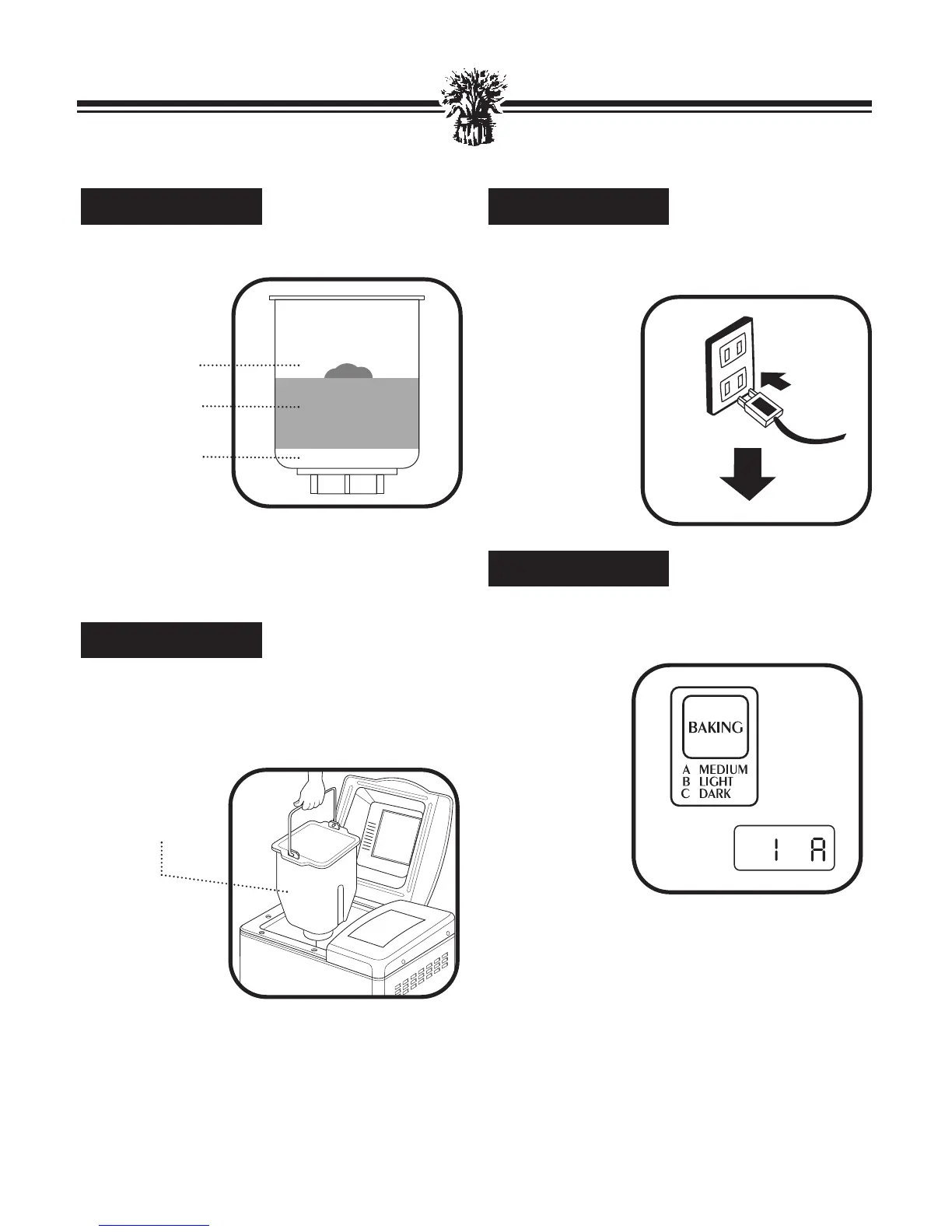 BAKING

A MEDIUM
B LIGHT
C DARK

1 A