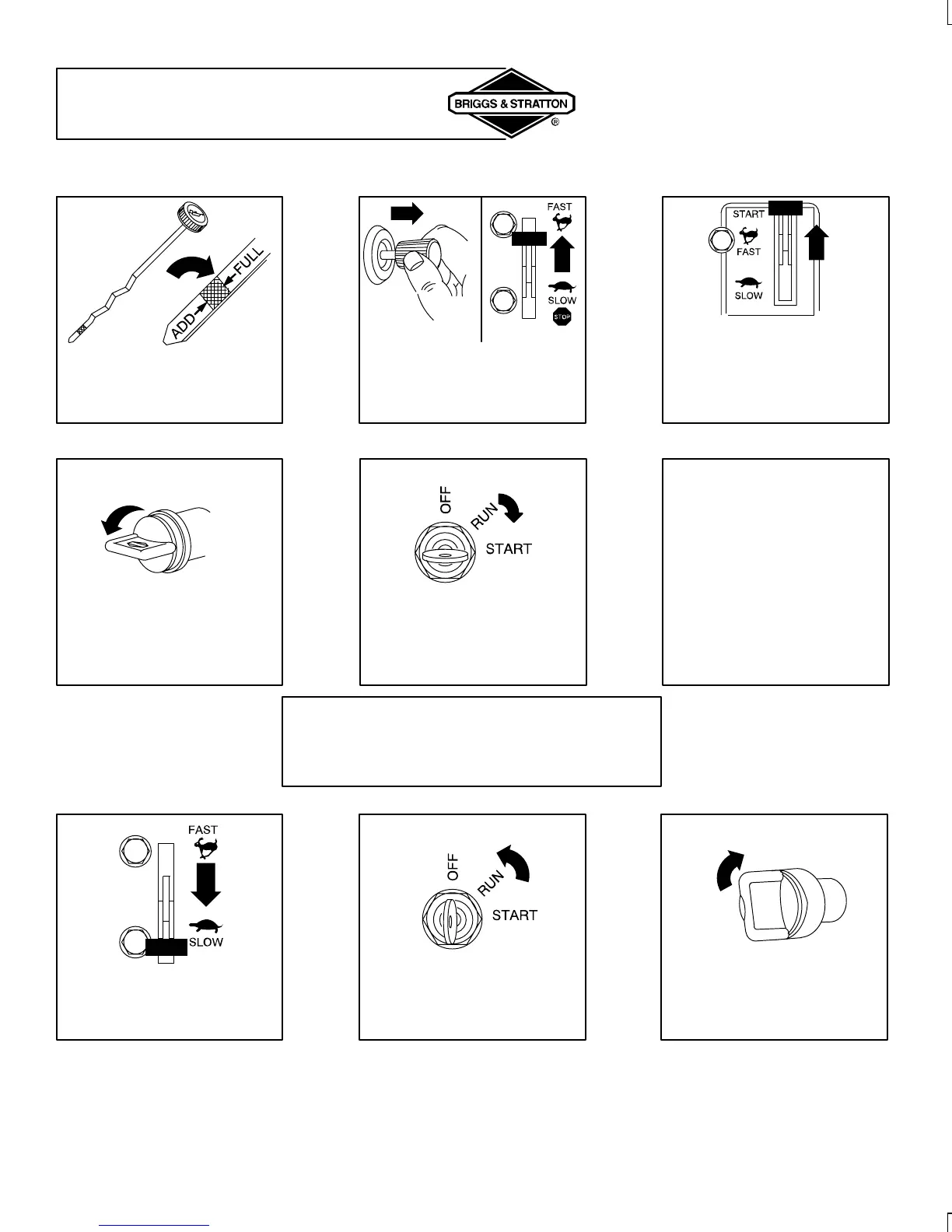 BRIGGS & STRATTON
®

ADD
FULL

FAST
SLOW
STOP

START
FAST
SLOW

OFF
RUN
START

FAST
SLOW

OFF
RUN
START