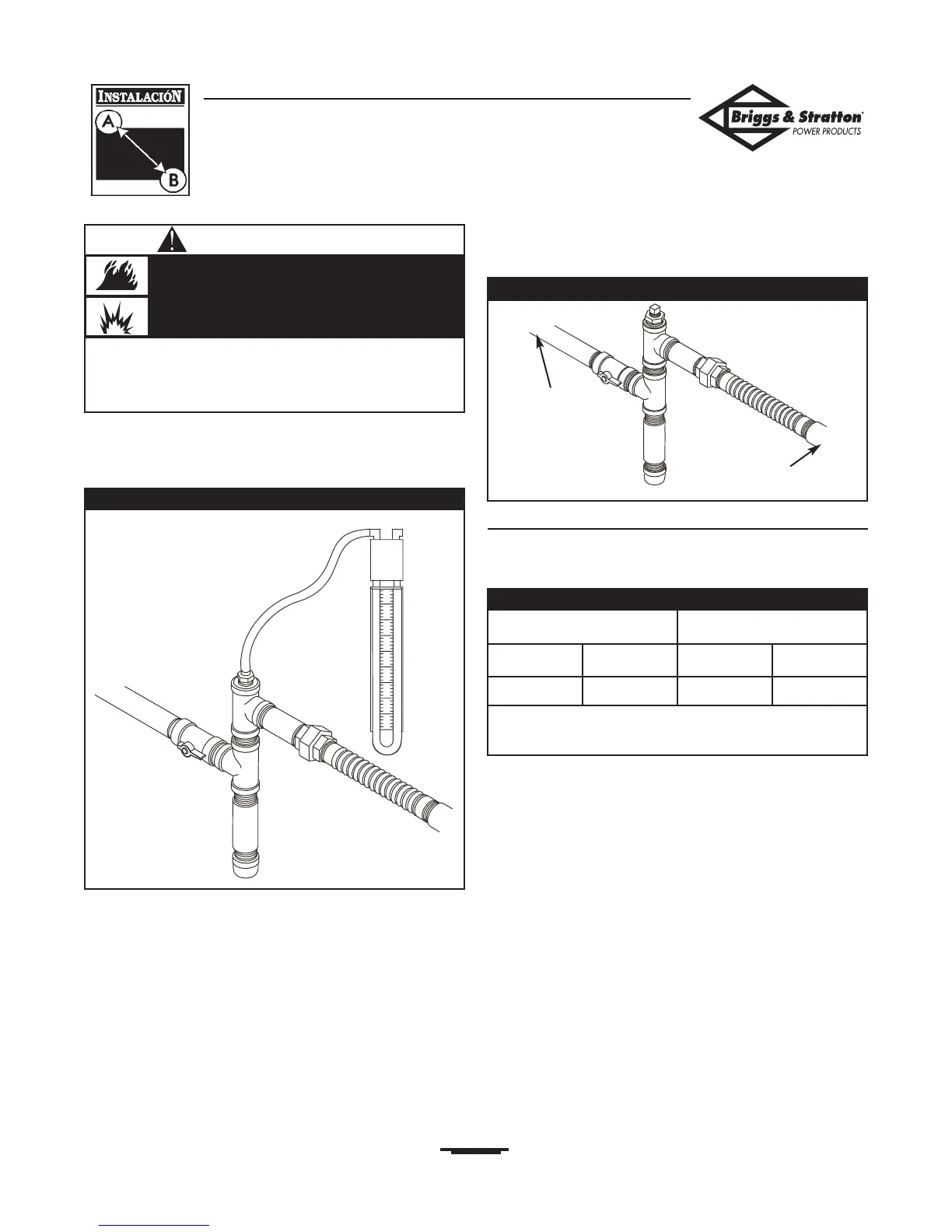 INSTALACIÓN

A

B

Briggs & Stratton®
POWER PRODUCTS