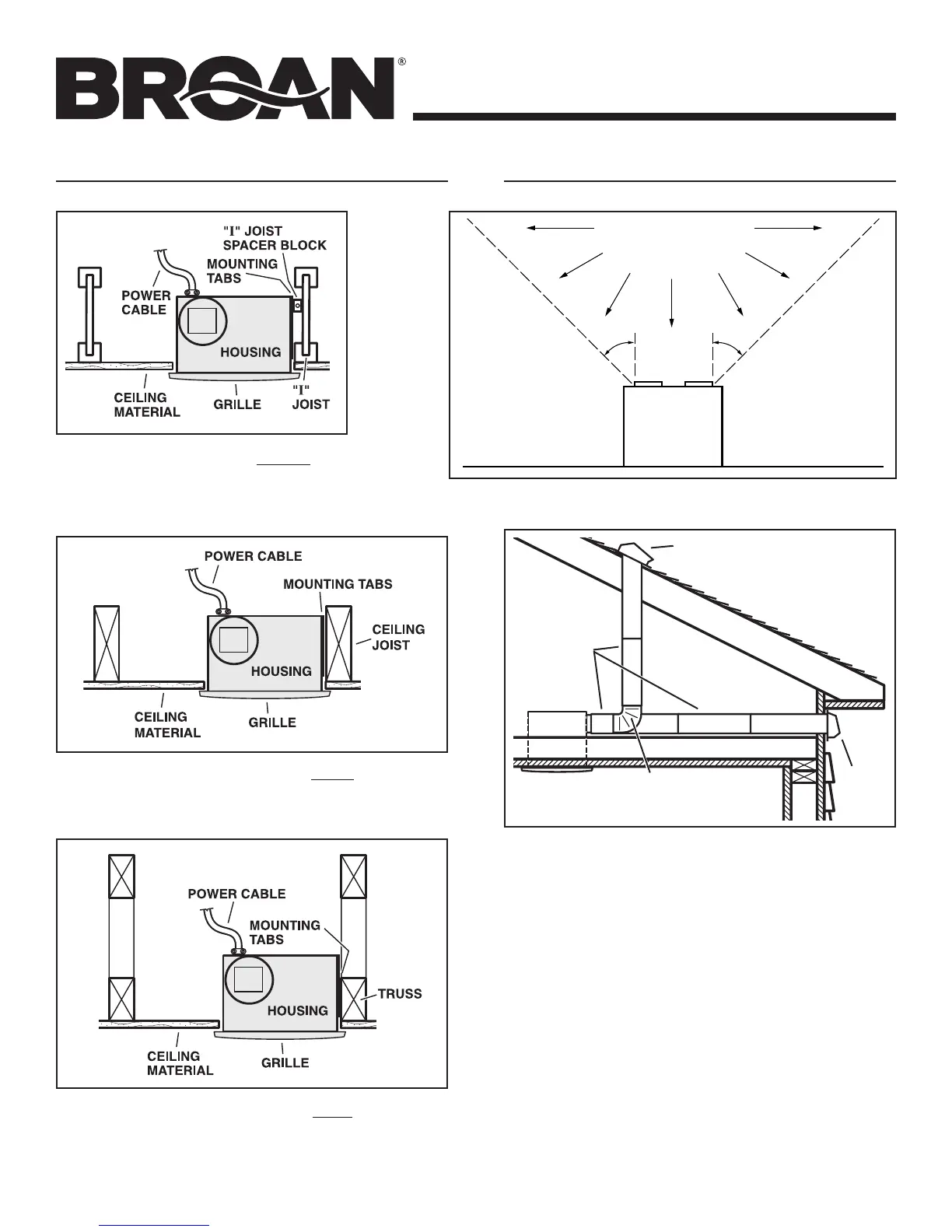 BROAN®

"I" JOIST SPACER BLOCK
MOUNTING TABS
POWER CABLE
HOUSING
CEILING MATERIAL
GRILLE
"I" JOIST

POWER CABLE
MOUNTING TABS
CEILING JOIST
HOUSING
CEILING MATERIAL
GRILLE

POWER CABLE
MOUNTING TABS
TRUSS
HOUSING
CEILING MATERIAL
GRILLE