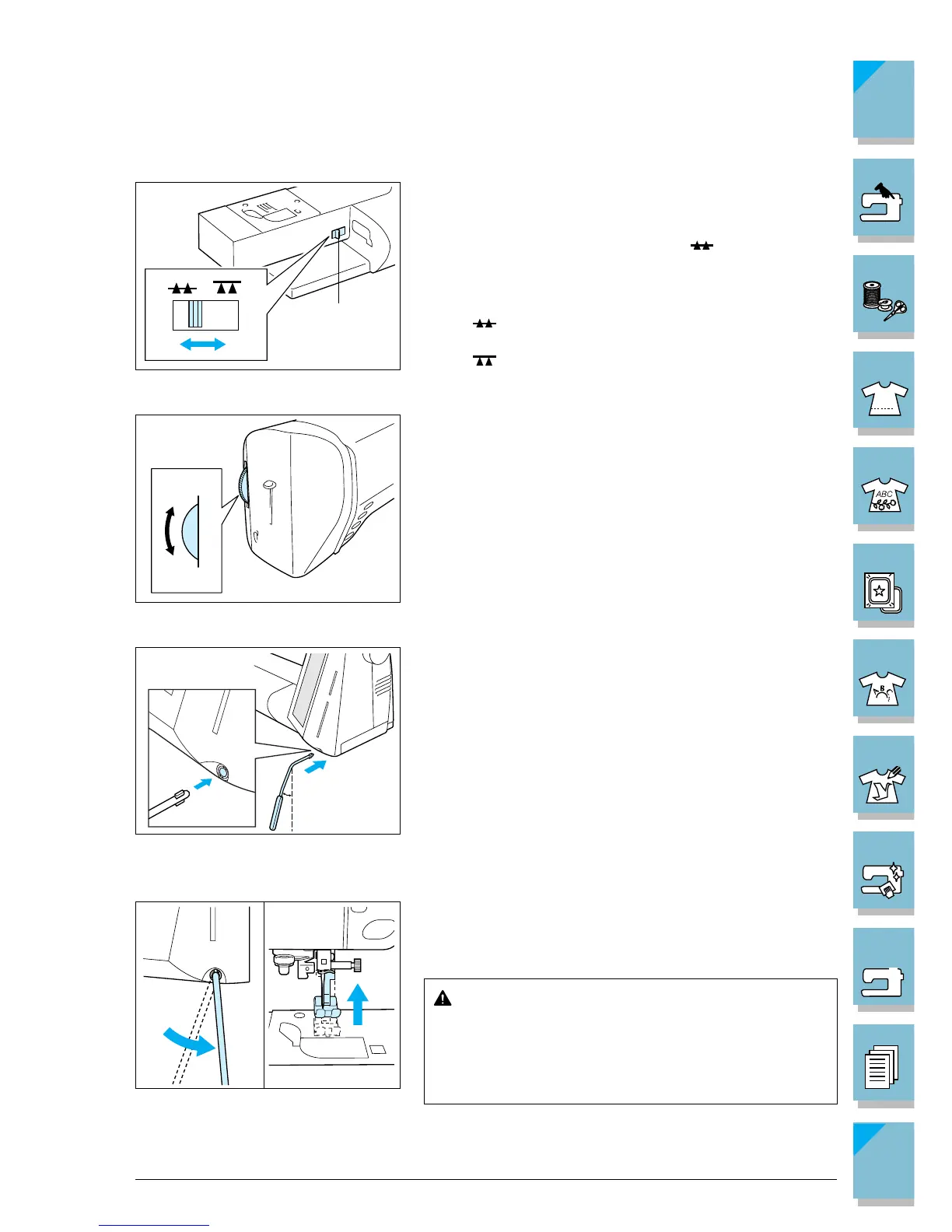 ABC