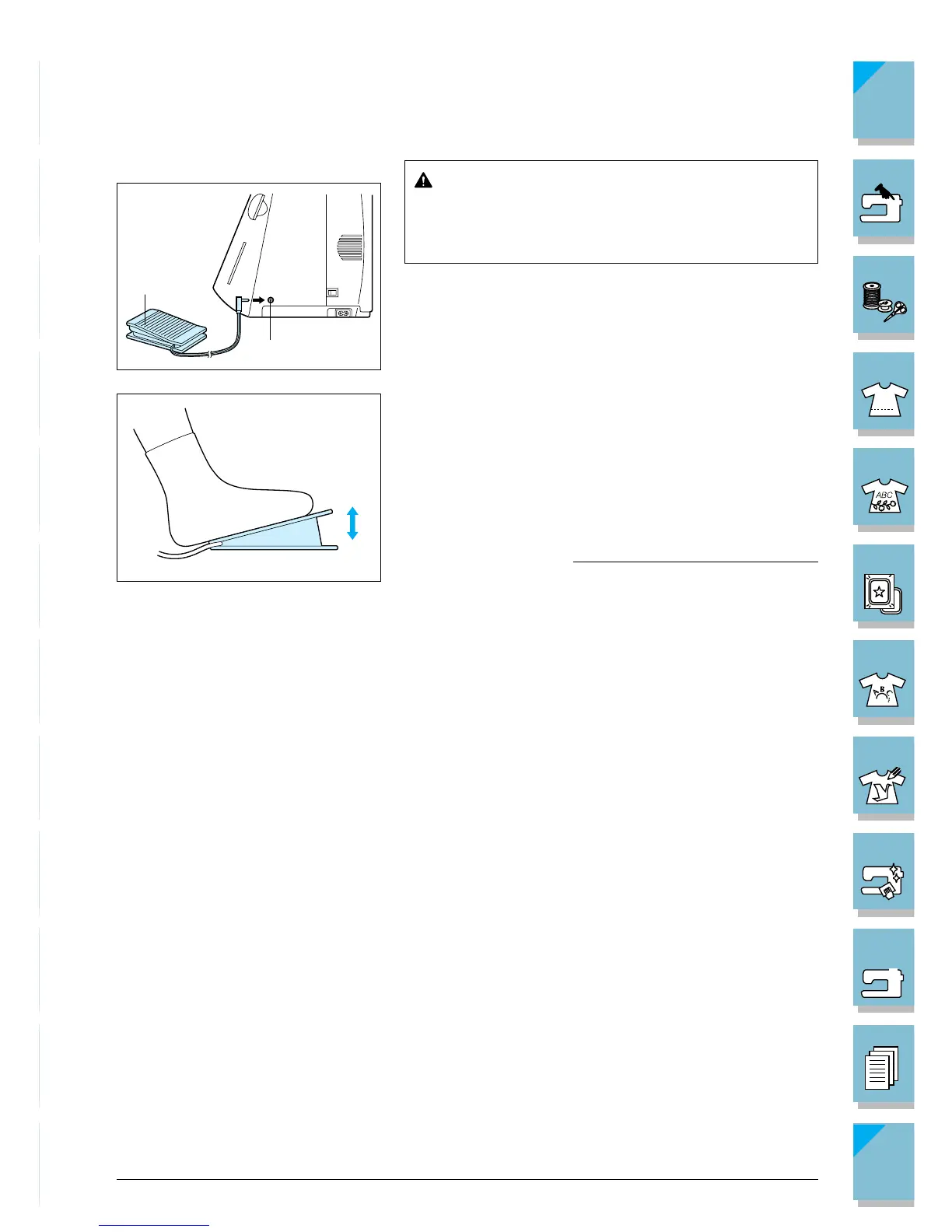 ABC