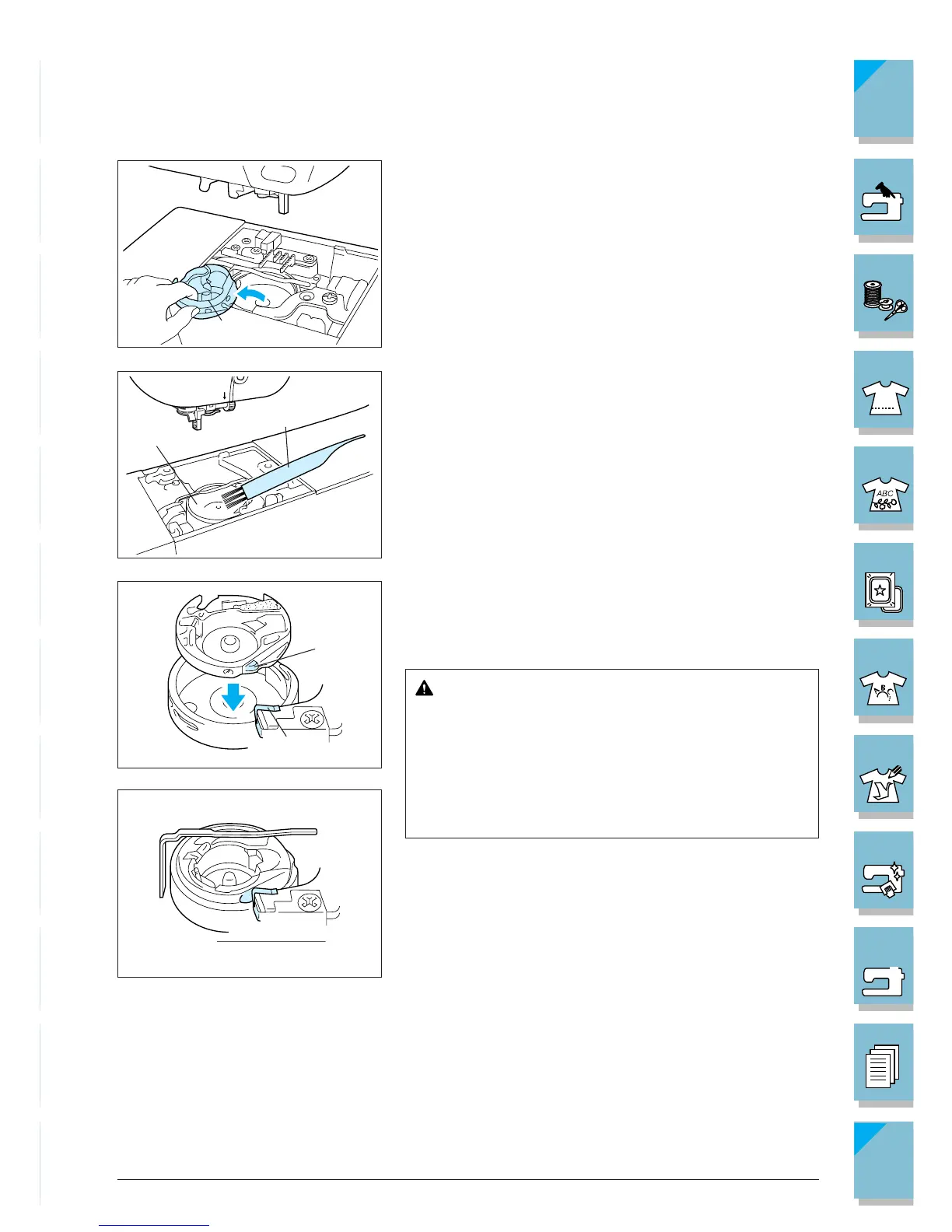 ABC