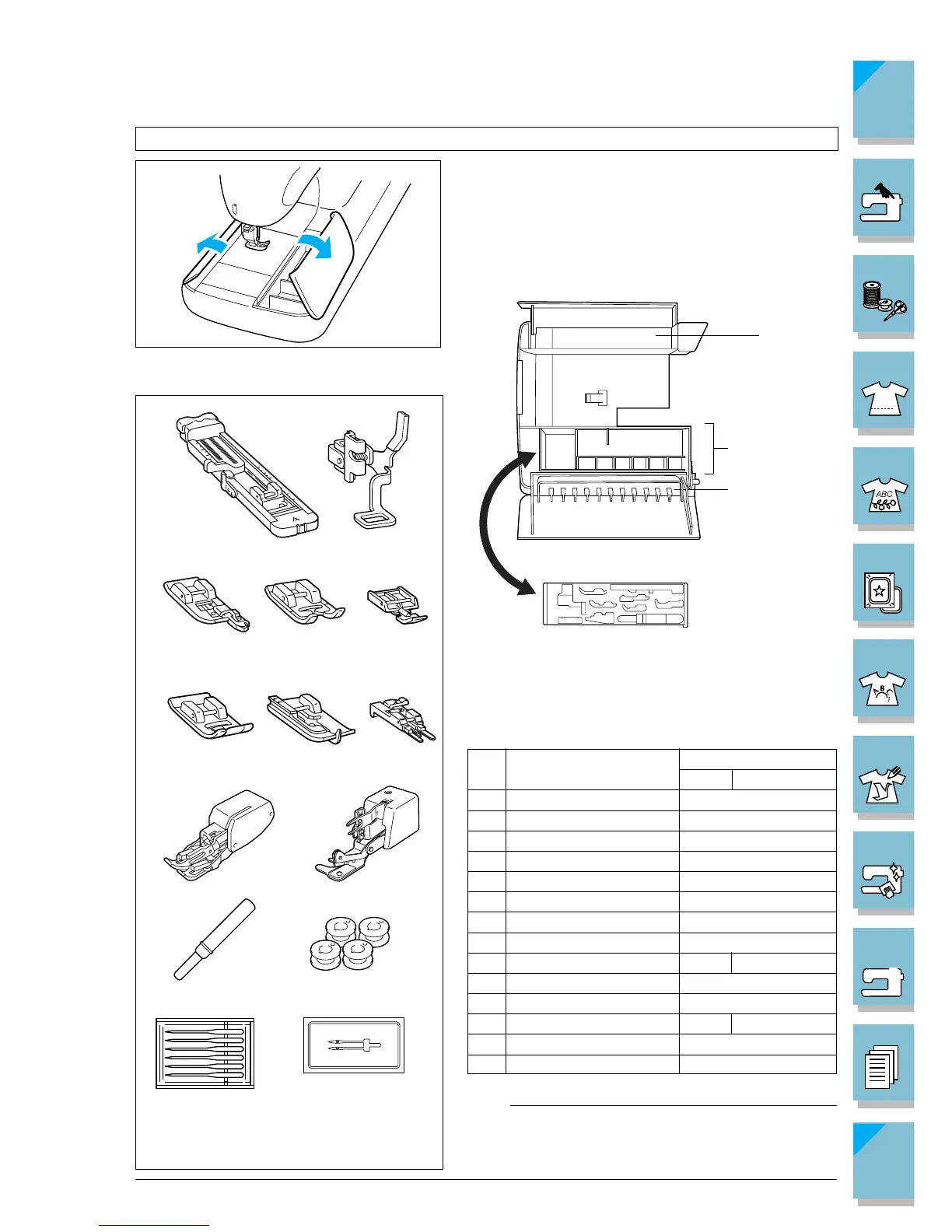 ABC