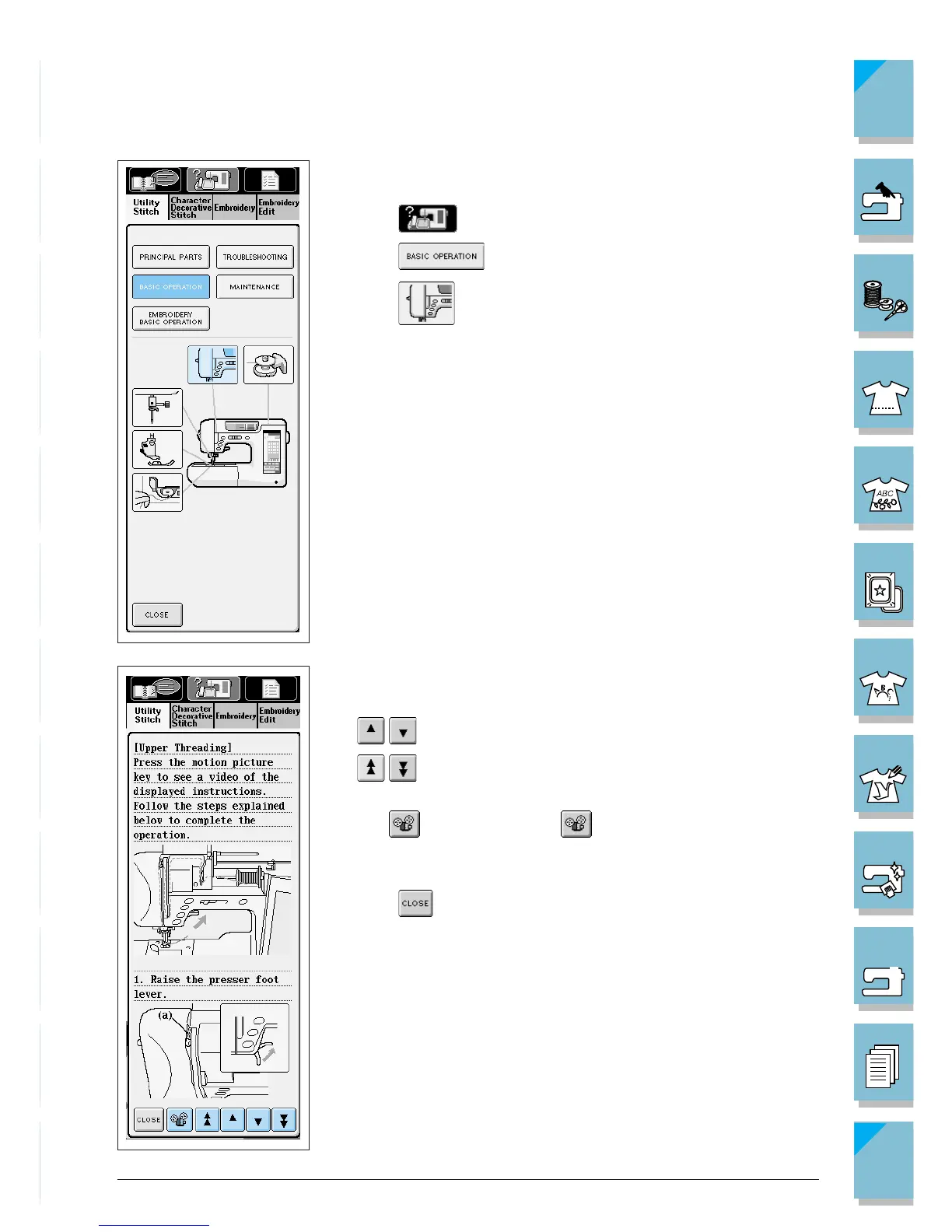 Utility Stitch
Character Decorative Stitch
Embroidery
Embroidery Edit

PRINCIPAL PARTS
TROUBLESHOOTING
BASIC OPERATION
MAINTENANCE
EMBROIDERY BASIC OPERATION

CLOSE

BASIC OPERATION

Utility Stitch
Character Decorative Stitch
Embroidery
Embroidery Edit

[Upper Threading]
Press the motion picture key to see a video of the displayed instructions.
Follow the steps explained below to complete the operation.

1. Raise the presser foot lever.

(a)

CLOSE

CLOSE

ABC