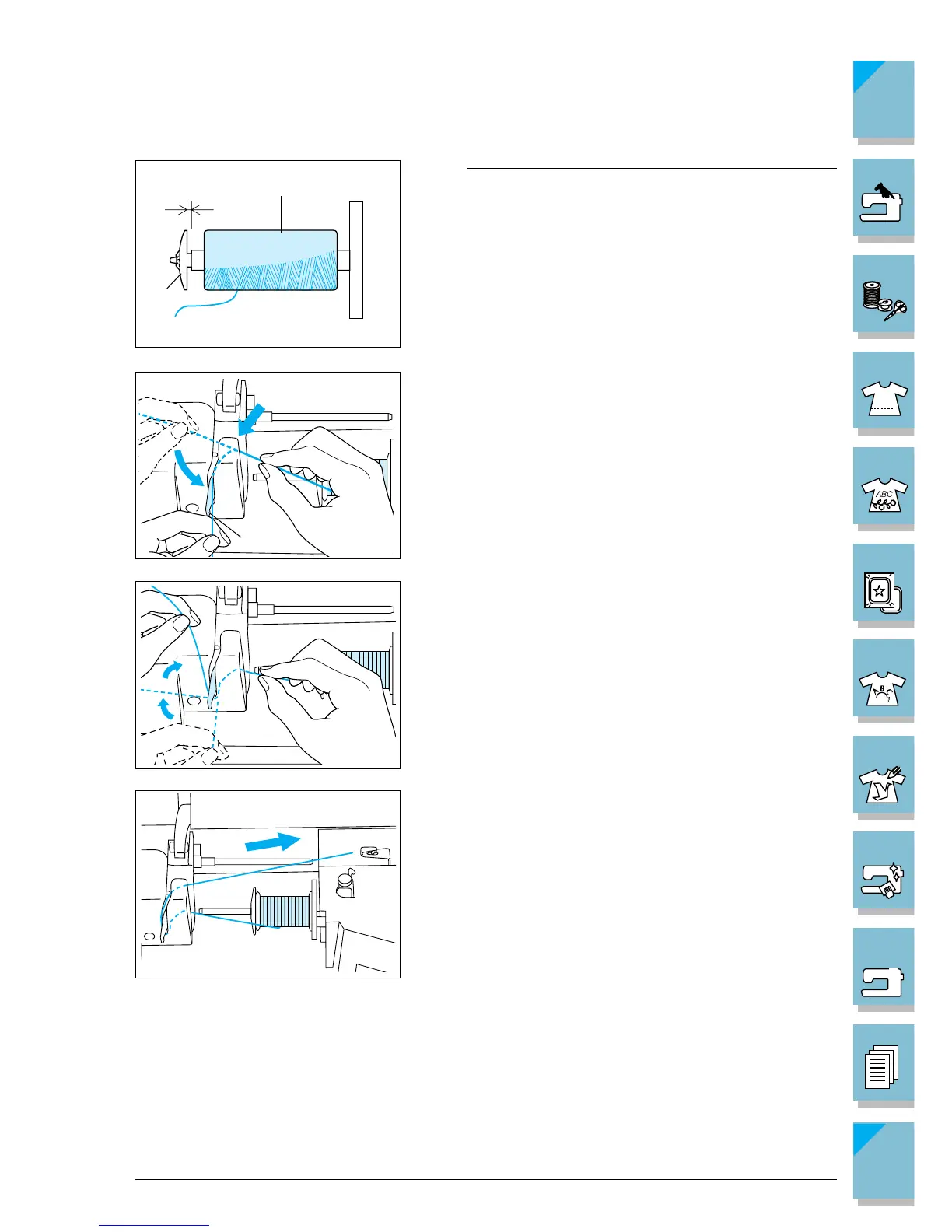 ABC