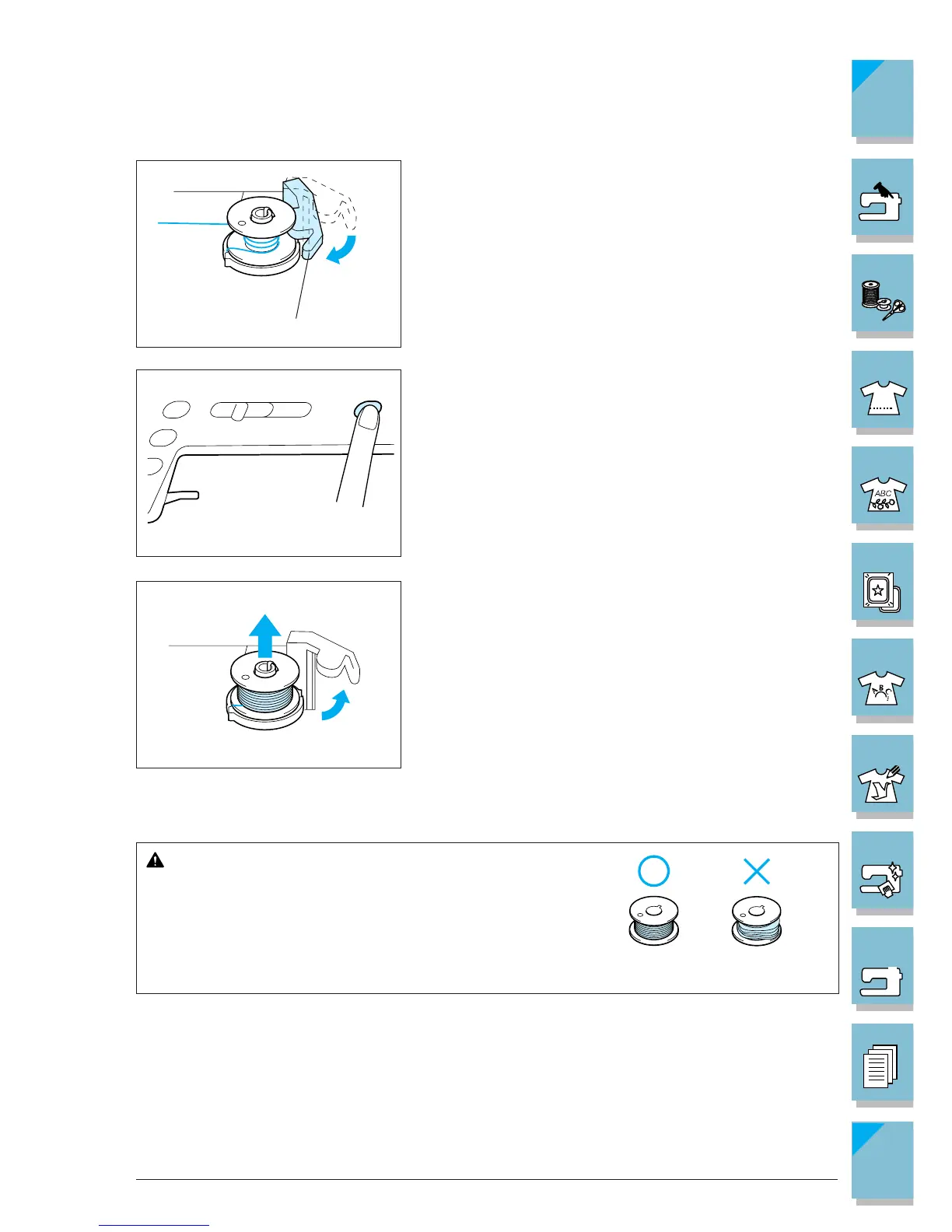 ABC