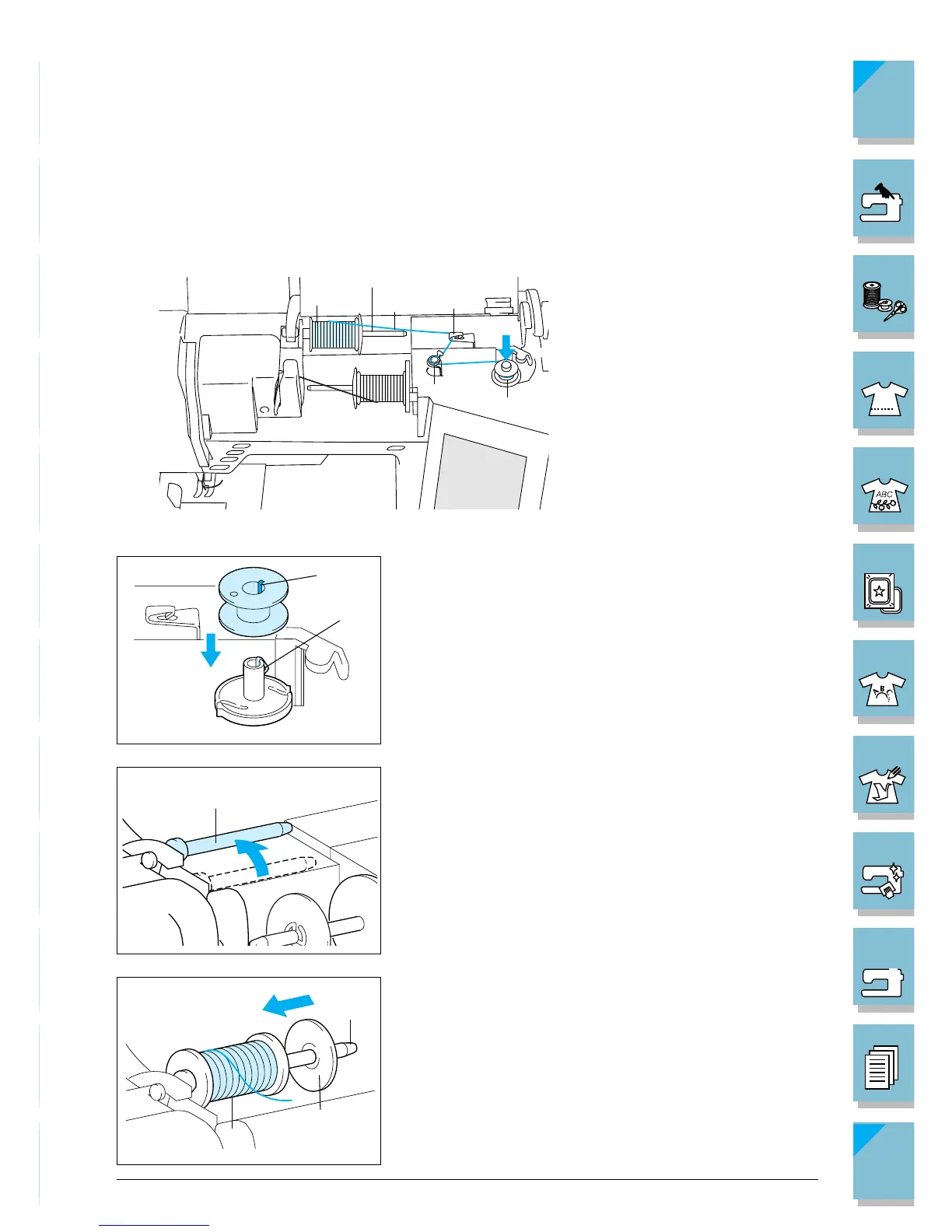 ABC