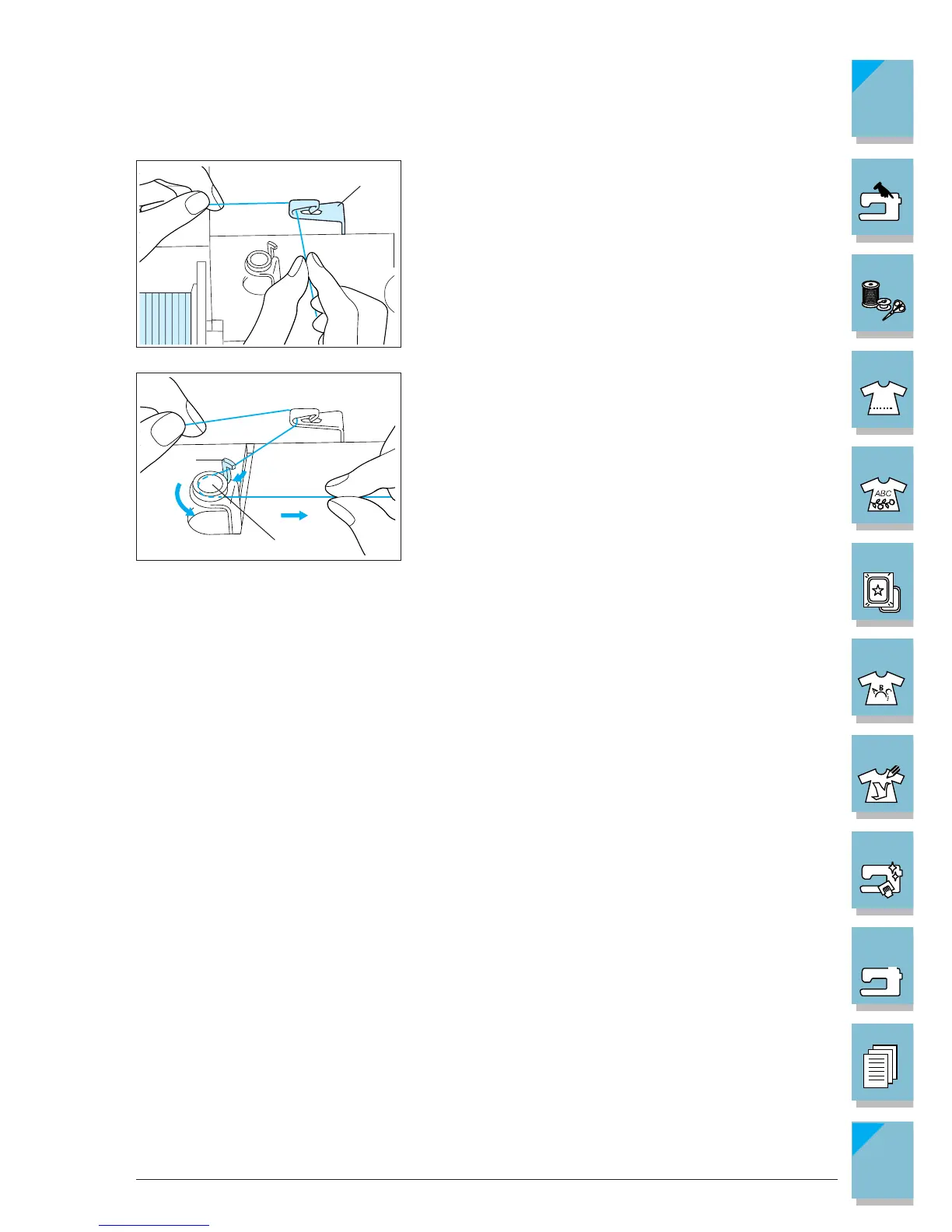 ABC