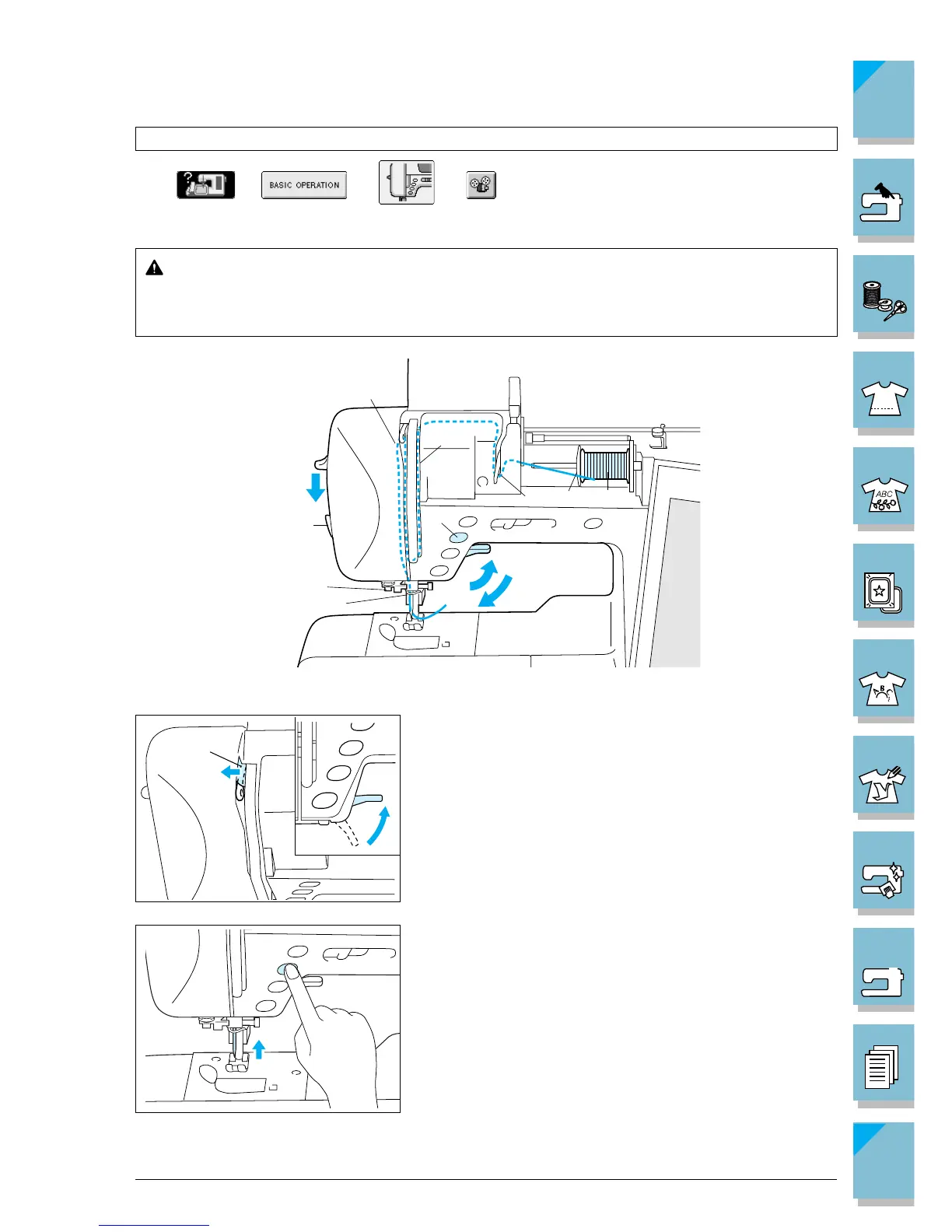 BASIC OPERATION

ABC