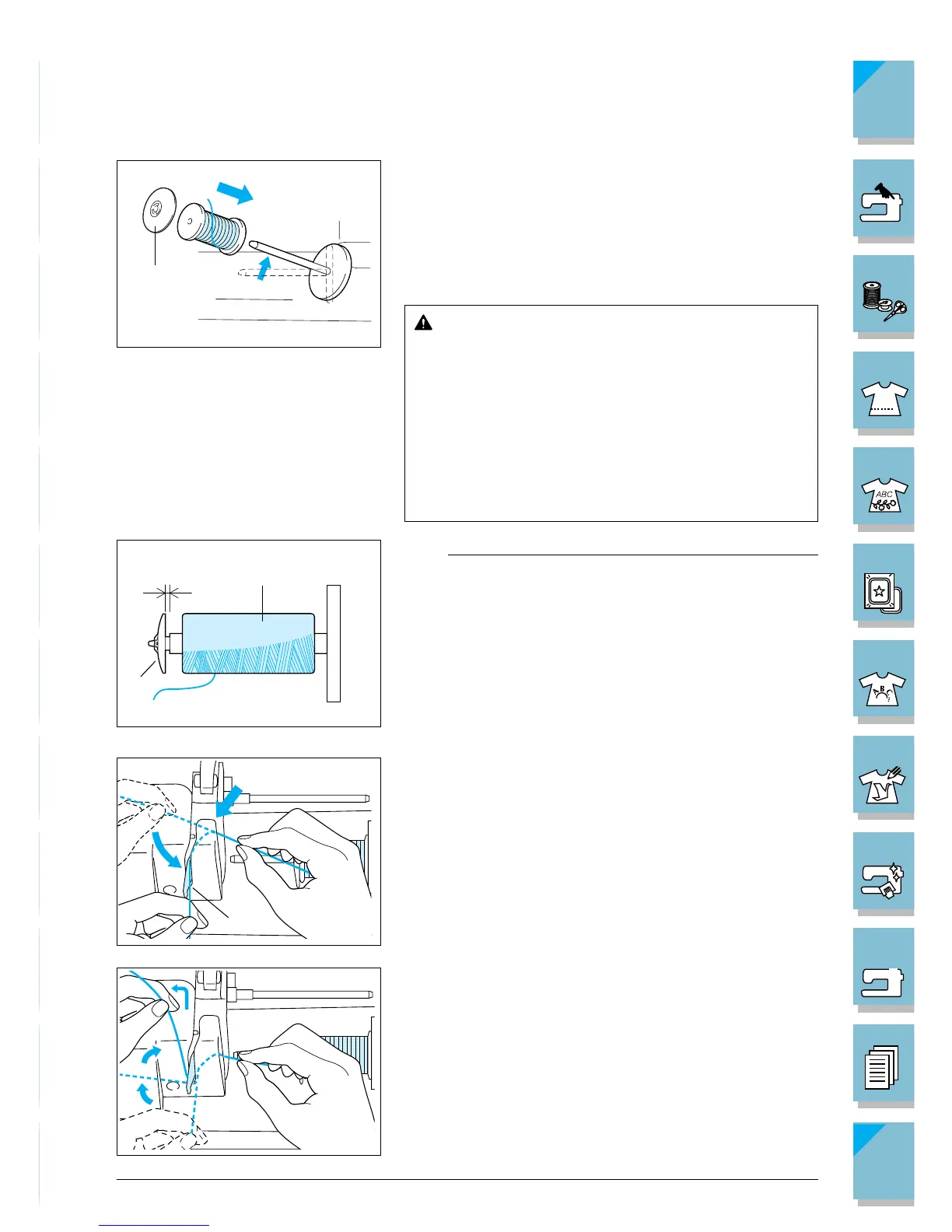 ABC