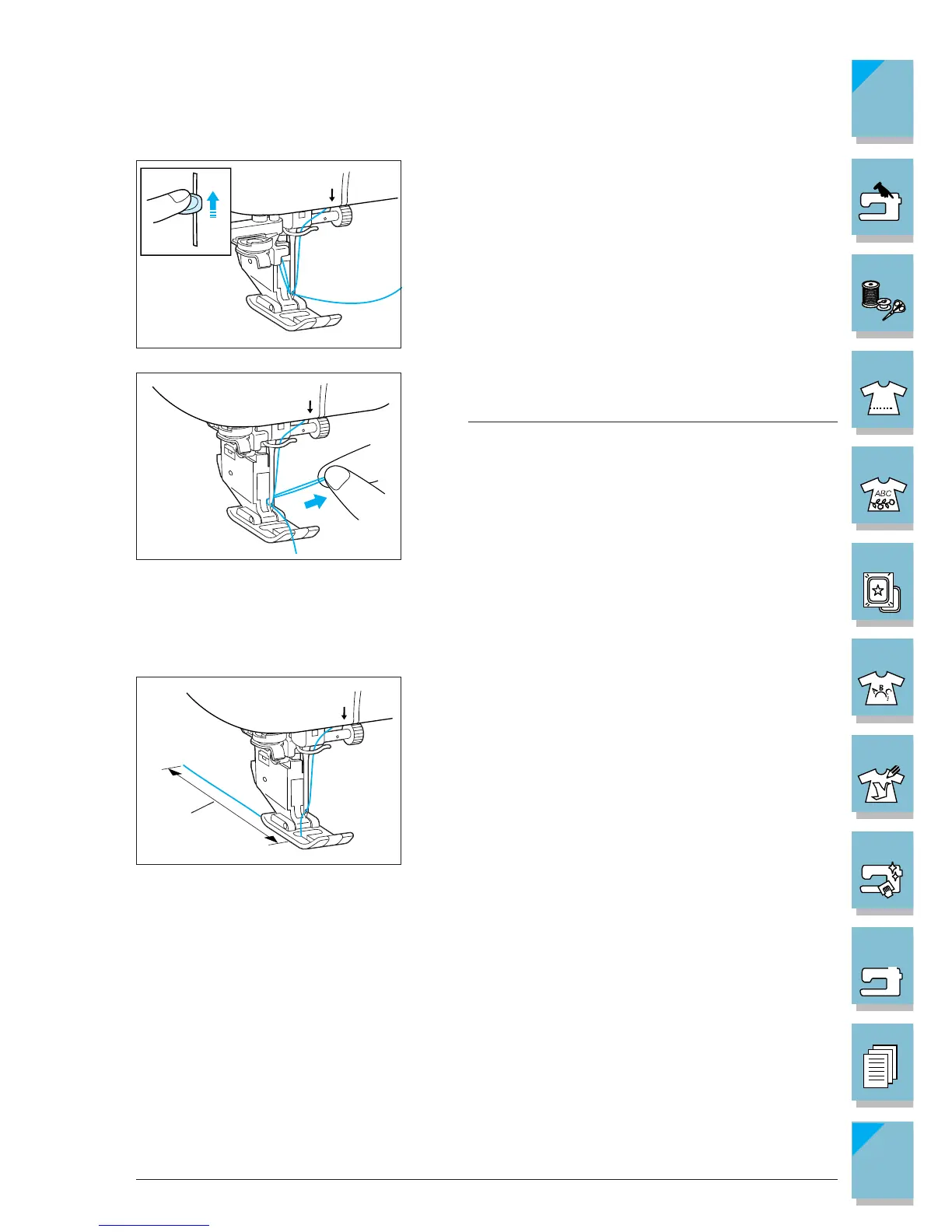 ABC