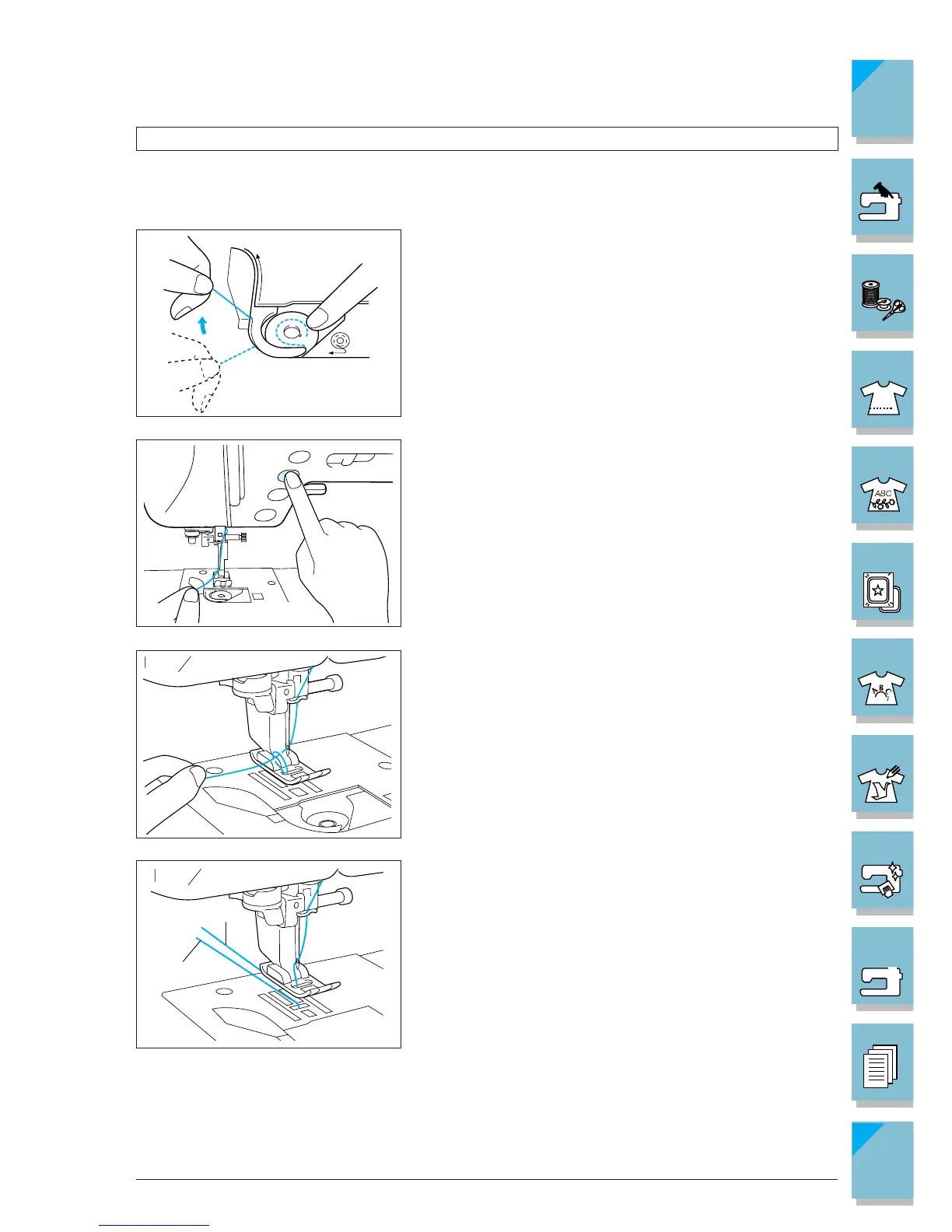 ABC