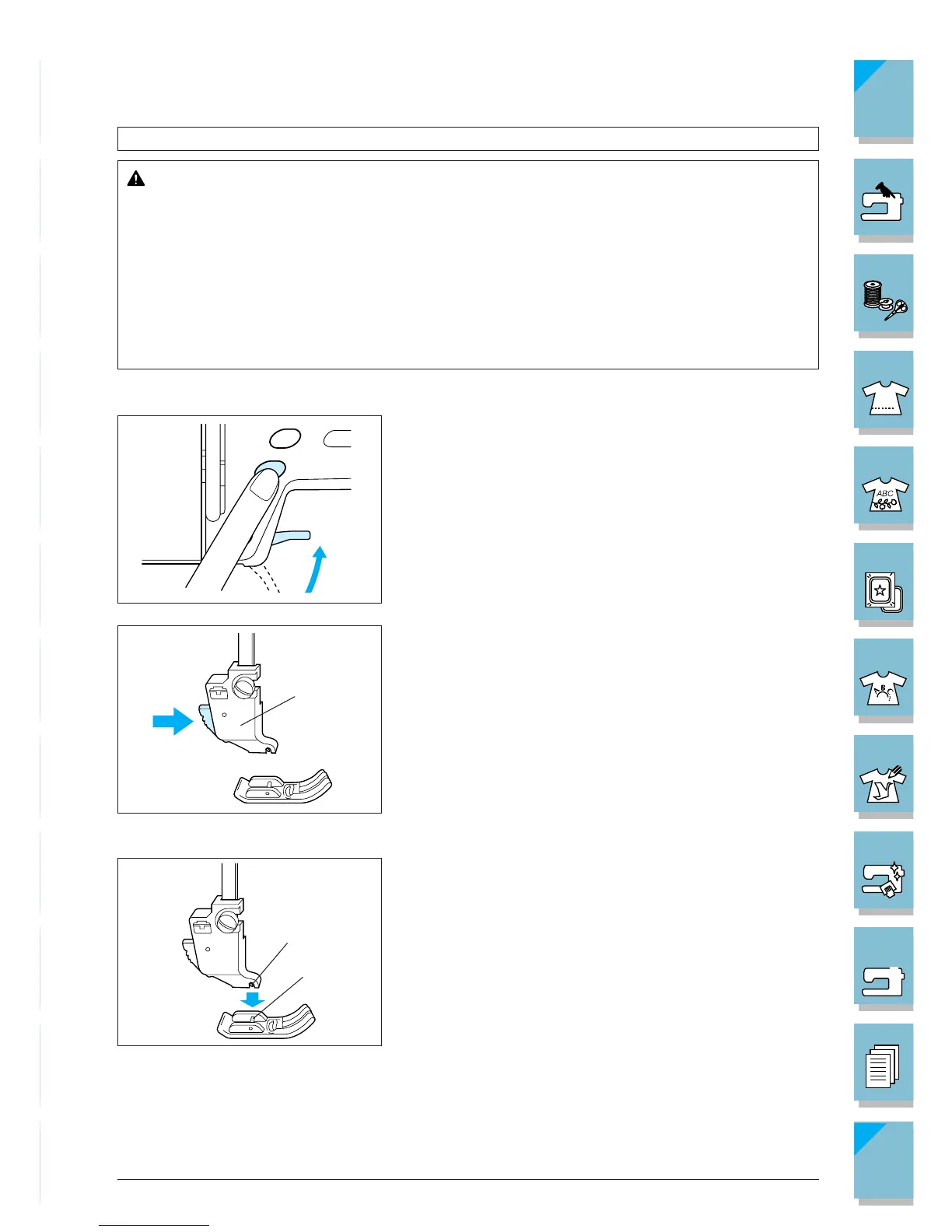 ABC