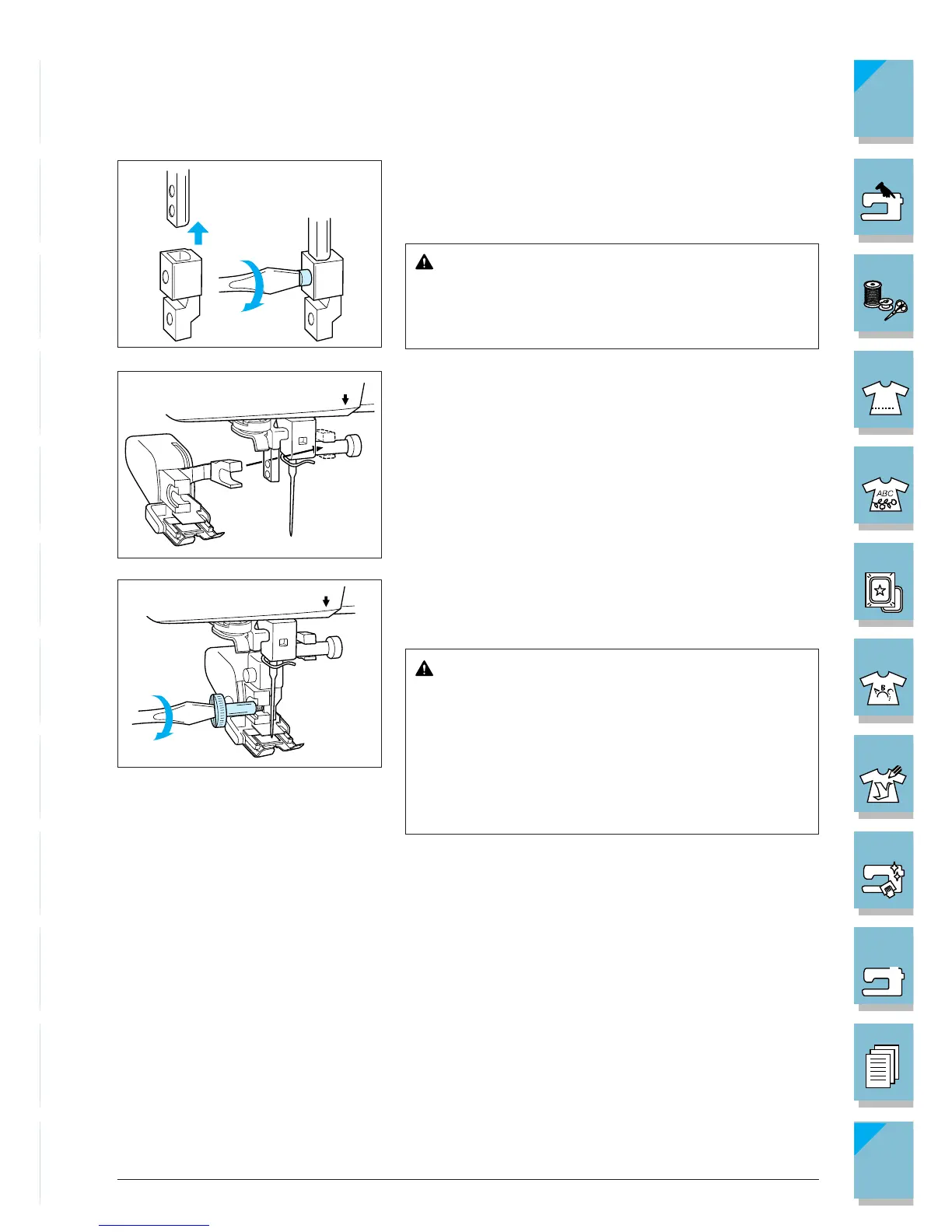 ABC