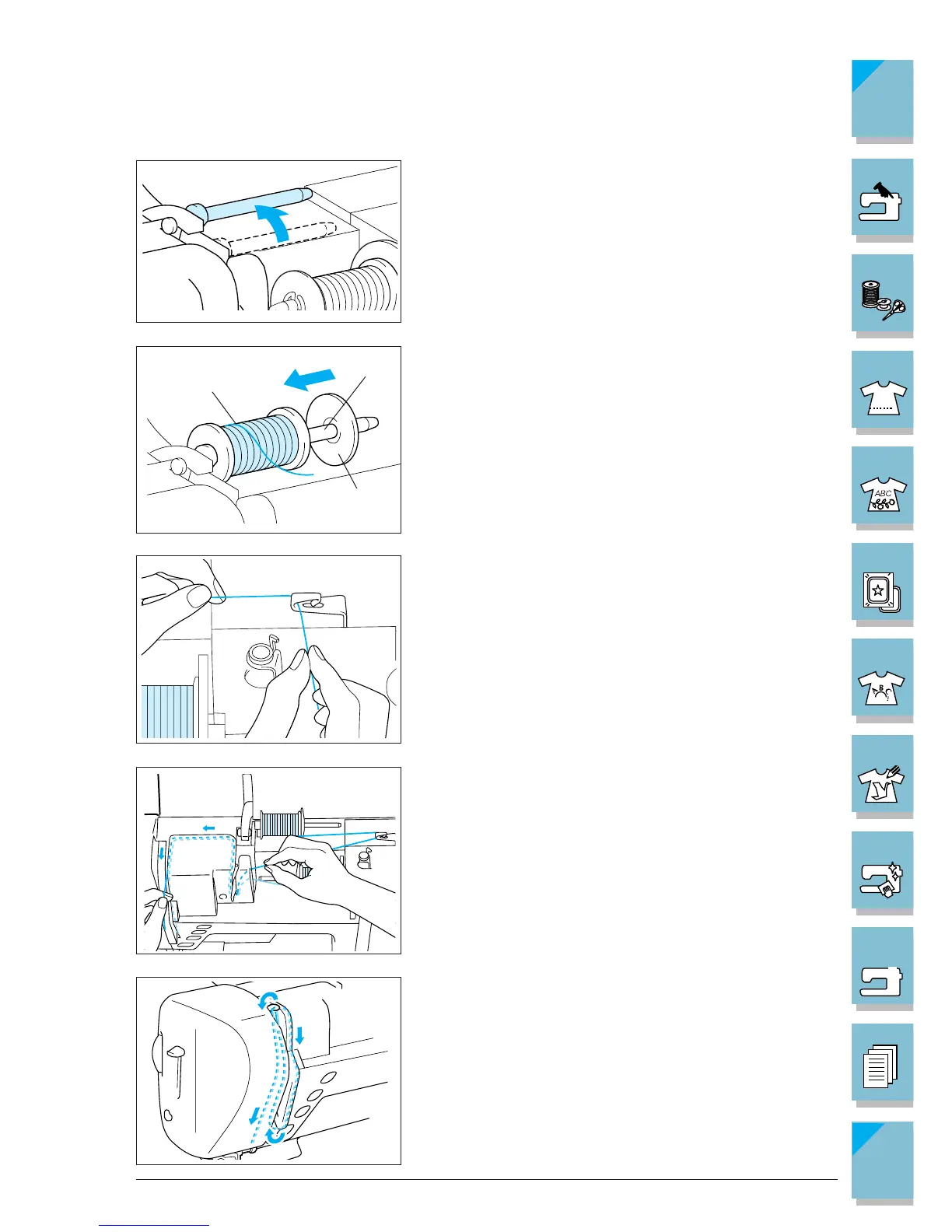 ABC