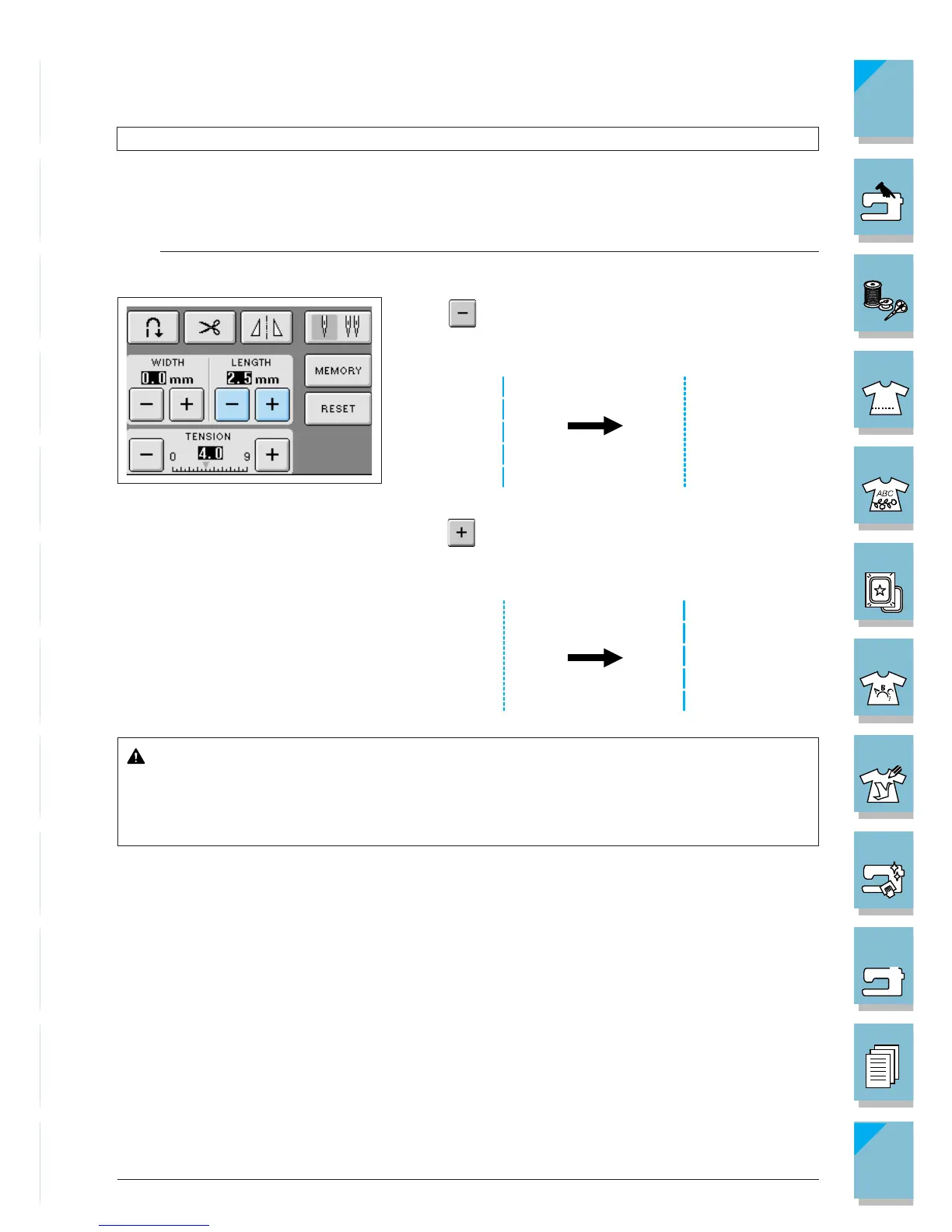 WIDTH
0.0 mm
LENGTH
2.5 mm
MEMORY
RESET
TENSION
0
4.0
9

ABC