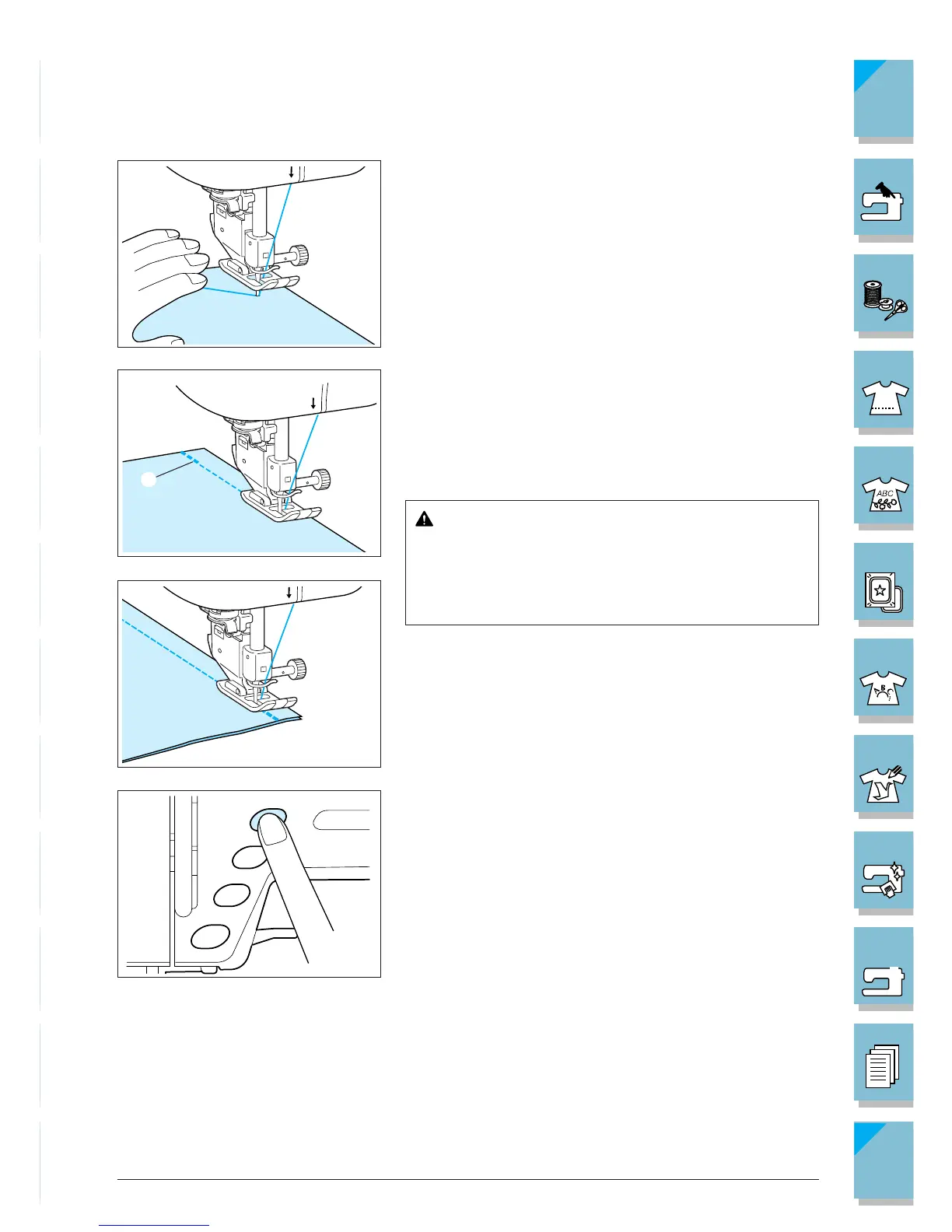 ABC