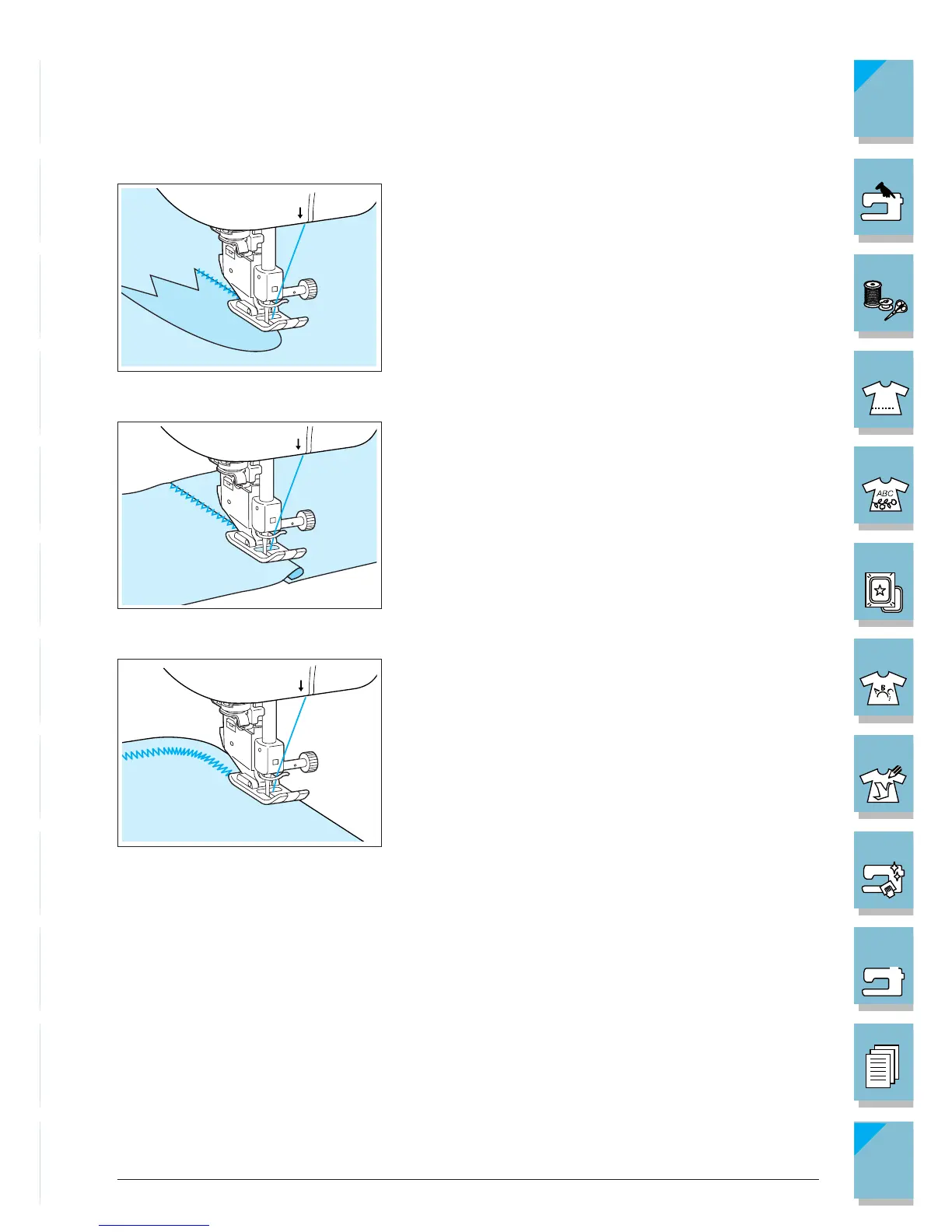 ABC