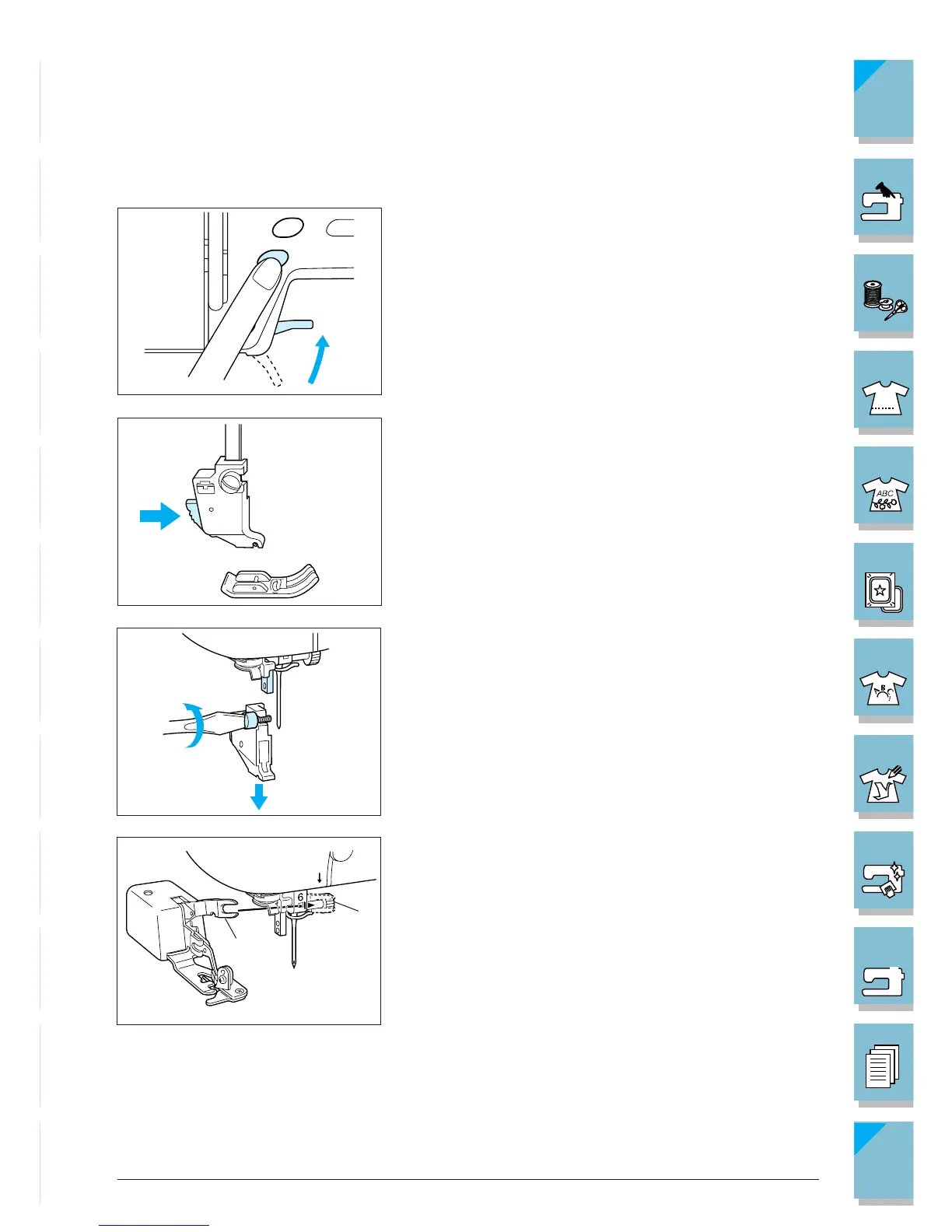 6

ABC