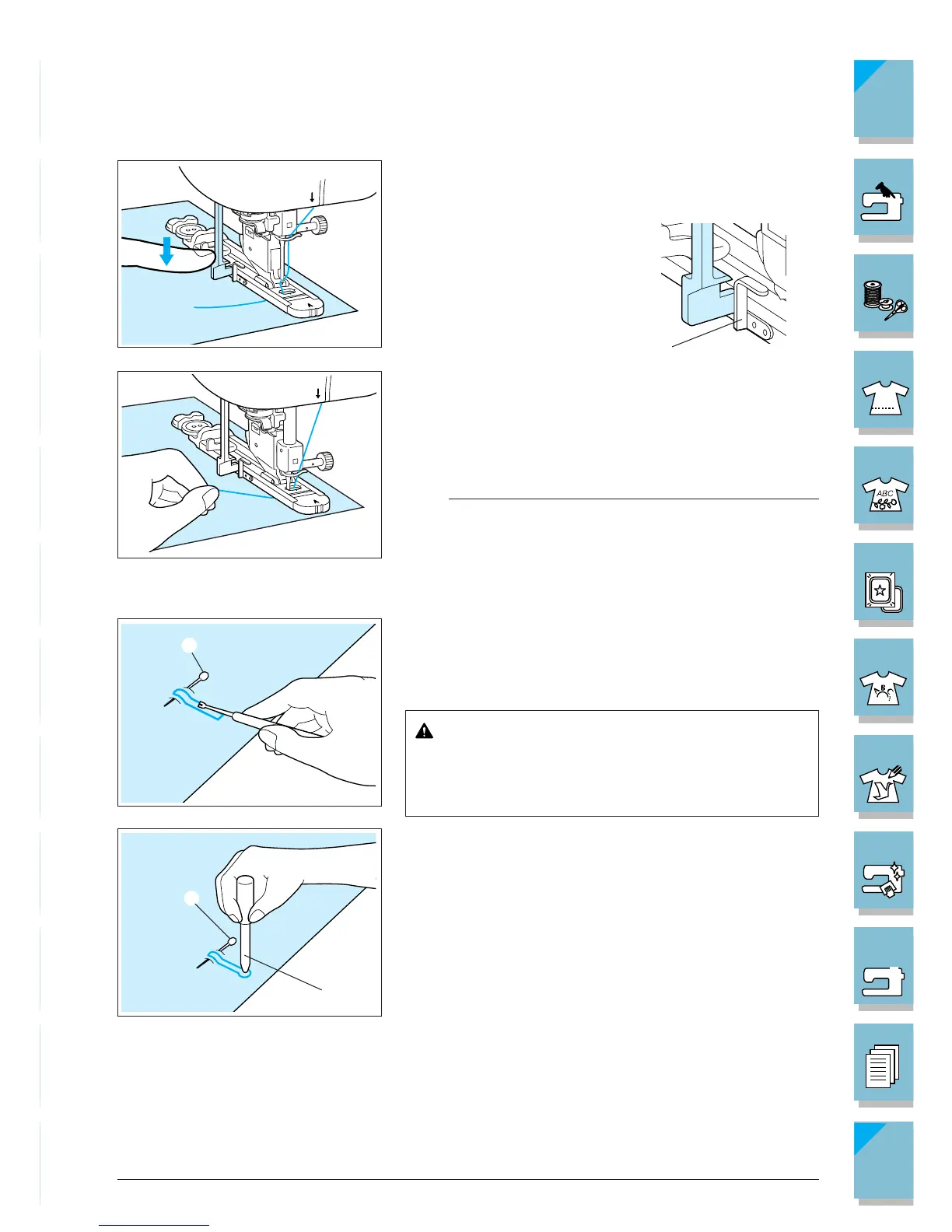 ABC