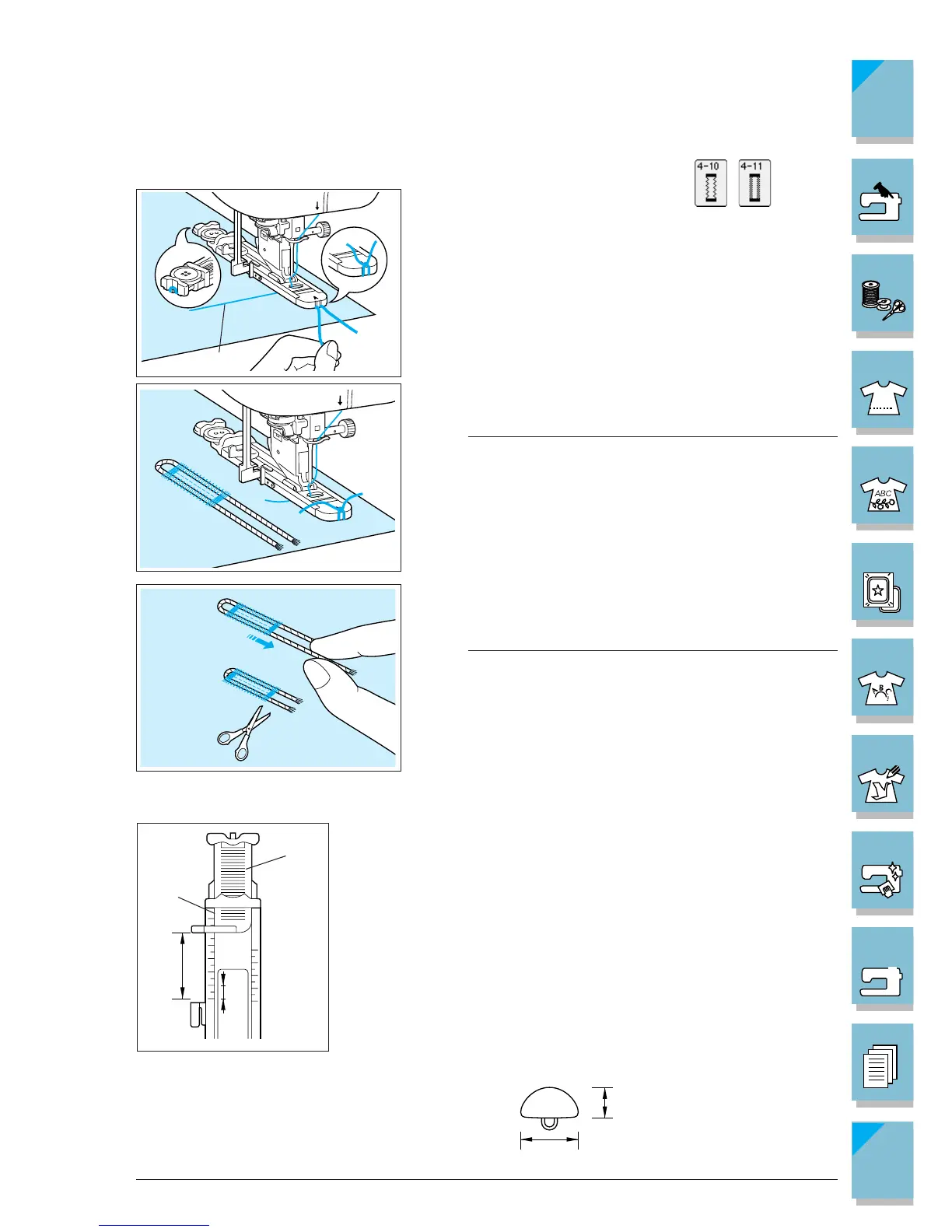 4-10 4-11

ABC