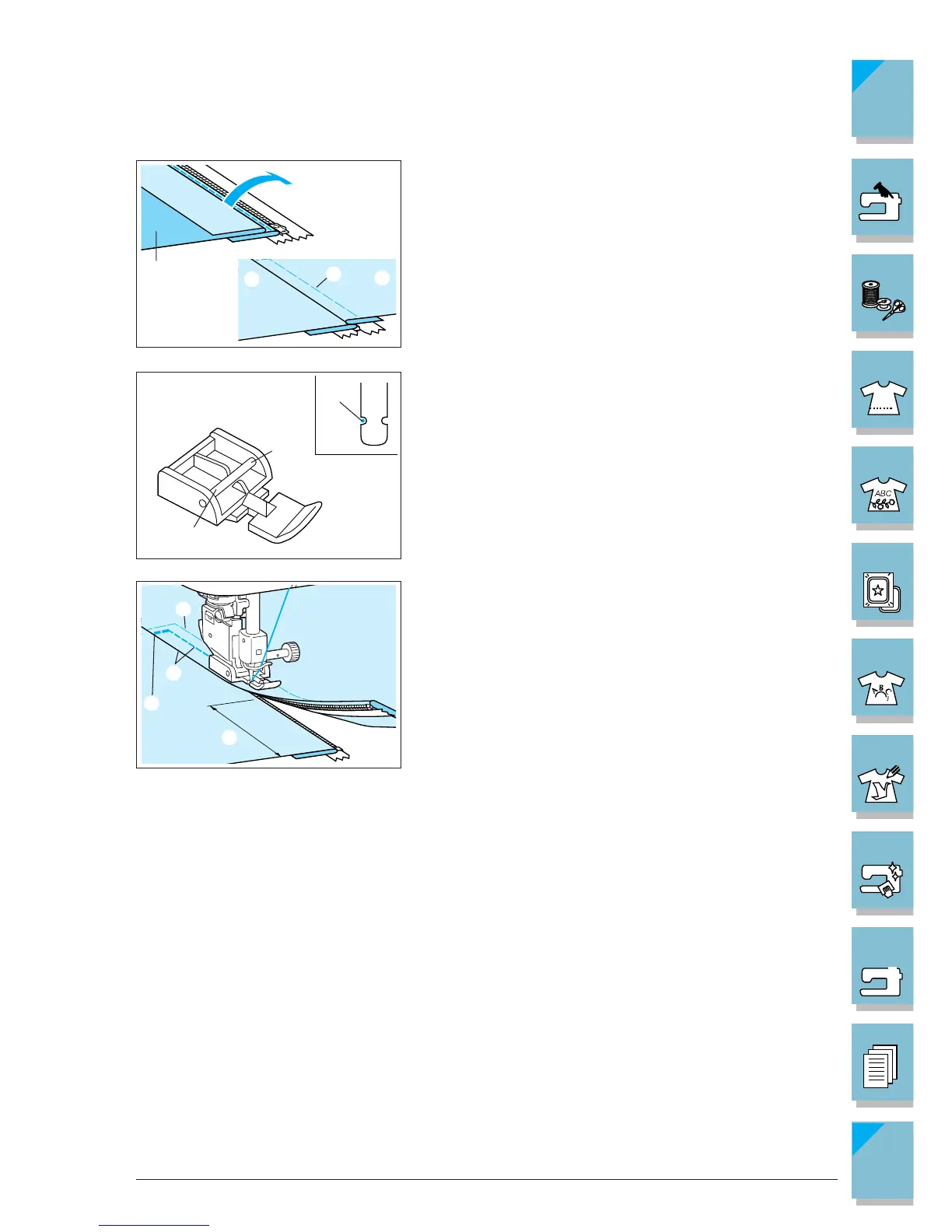 ABC