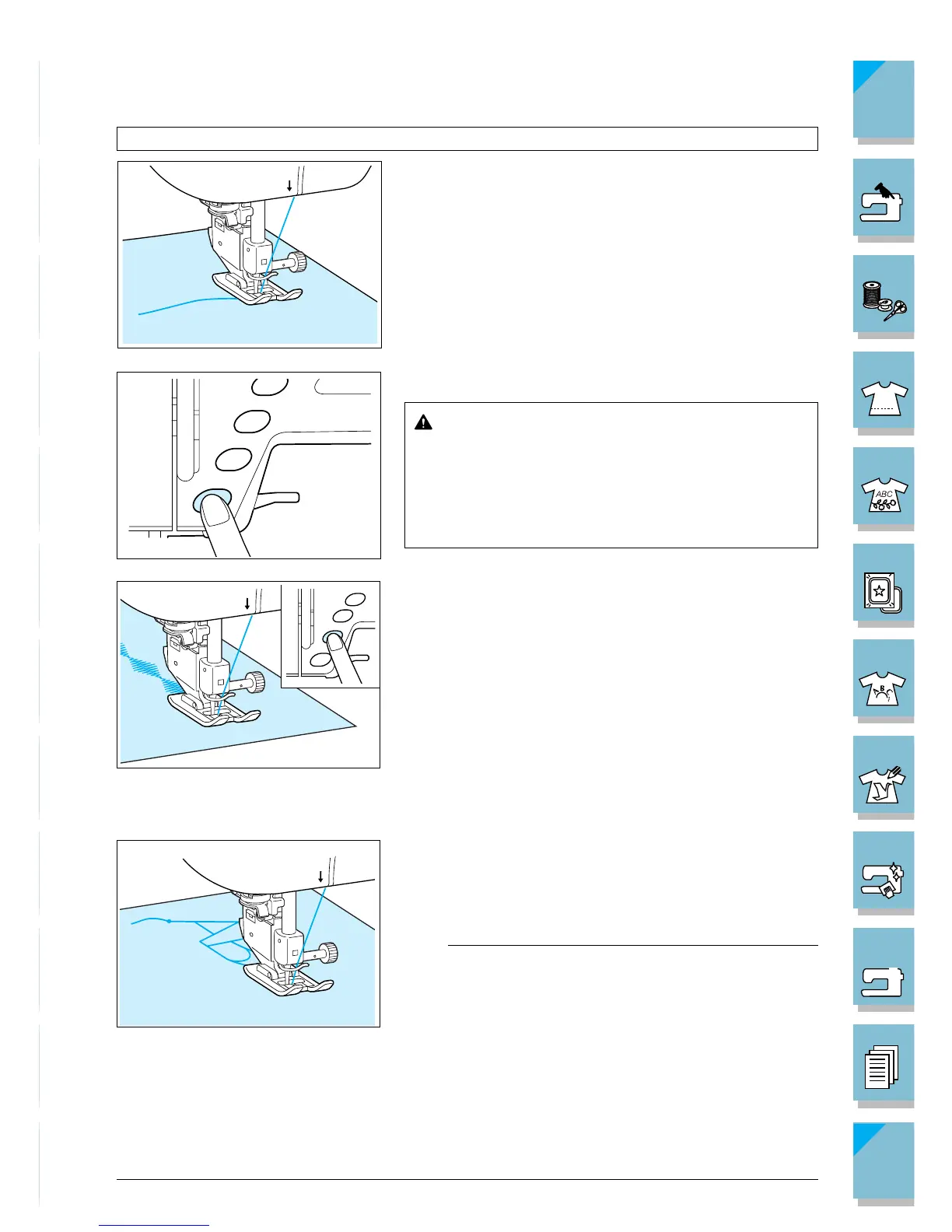 ABC