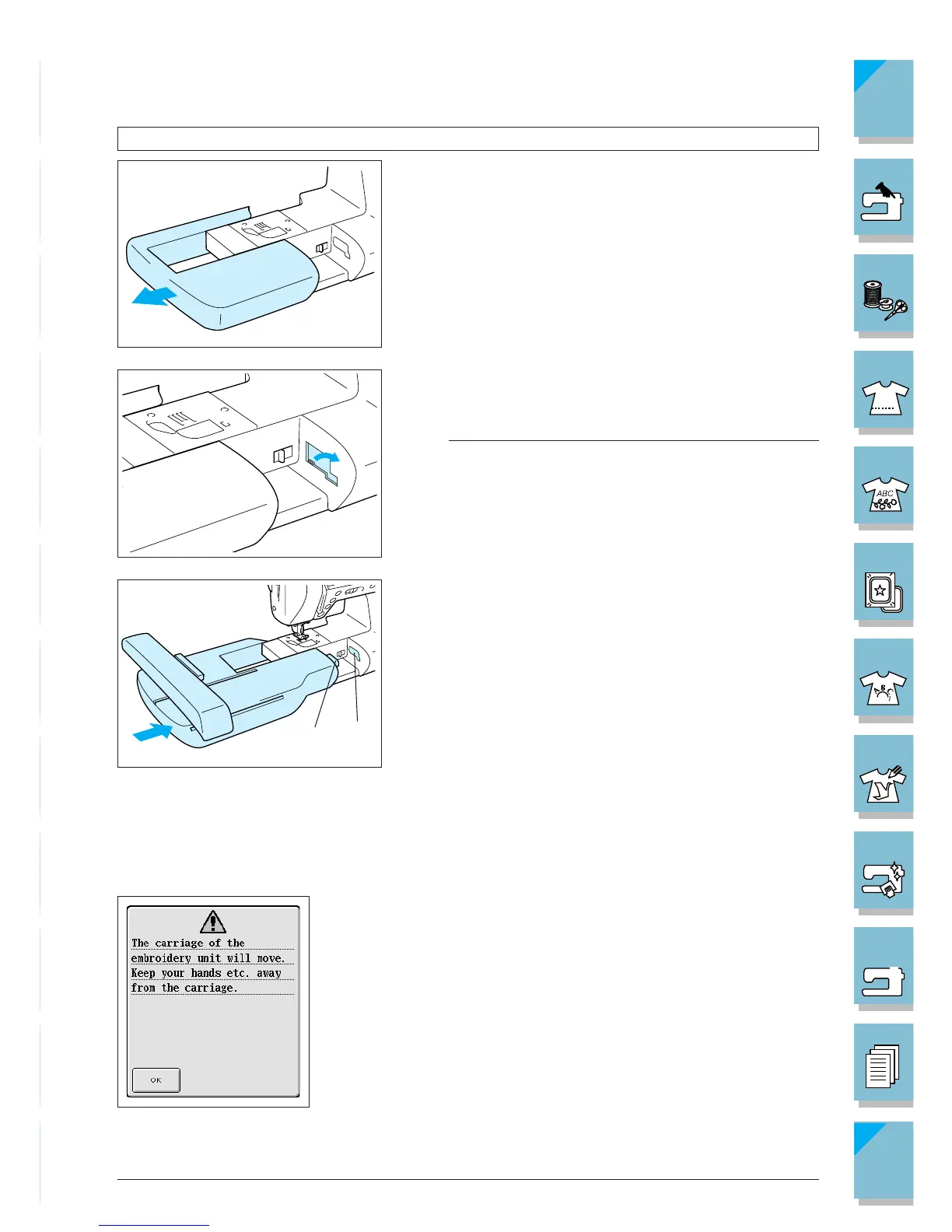 The carriage of the embroidery unit will move. Keep your hands etc. away from the carriage.

OK

ABC