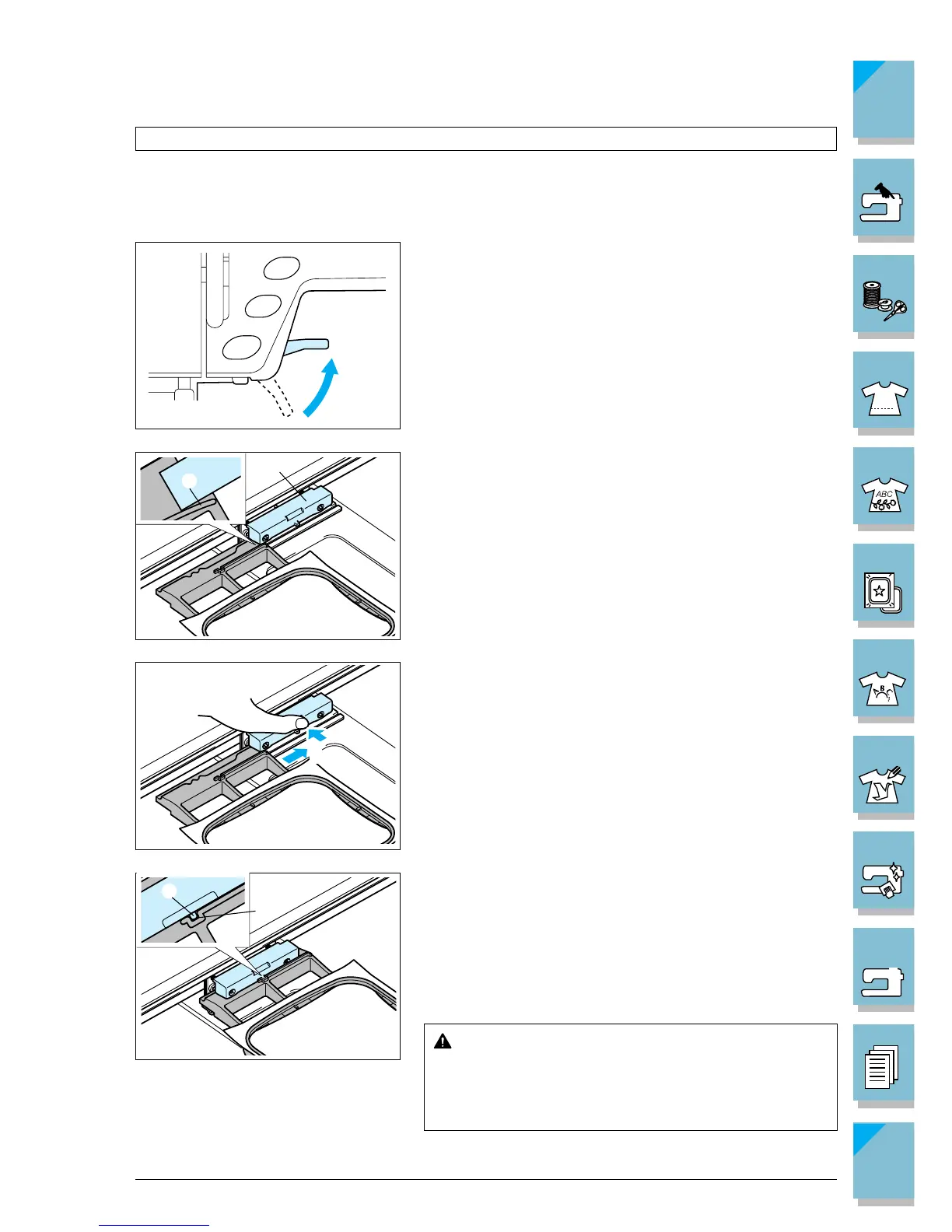 ABC