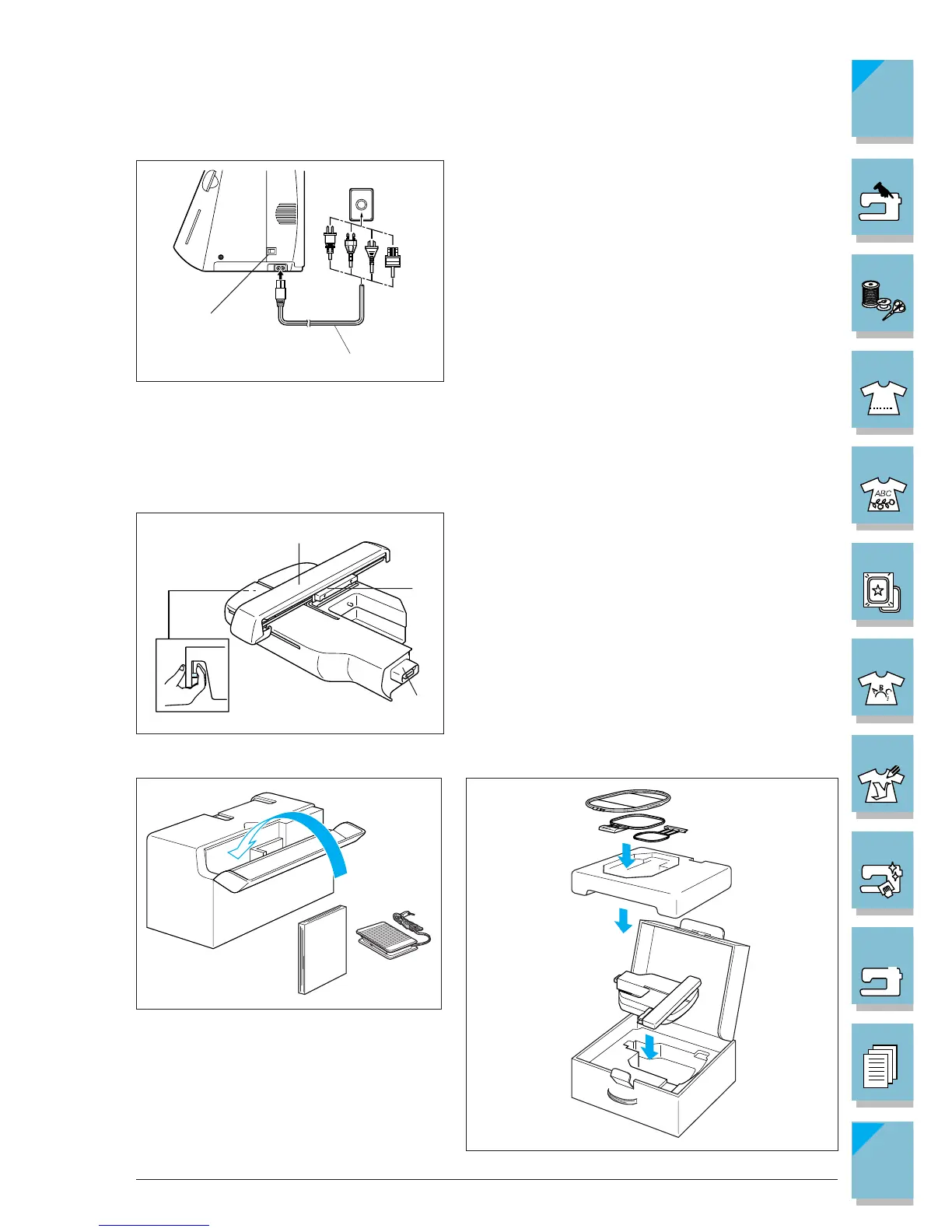 ABC