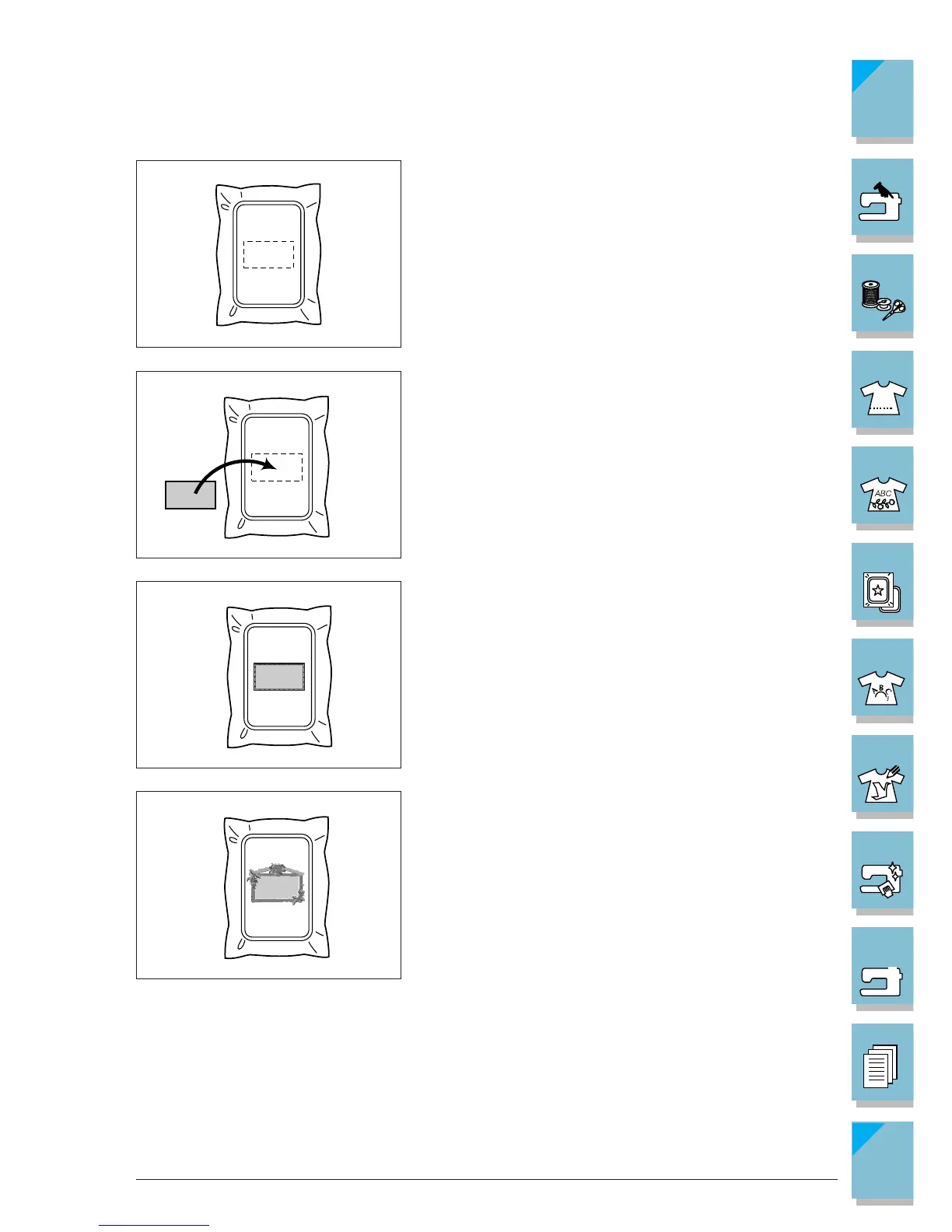 ABC