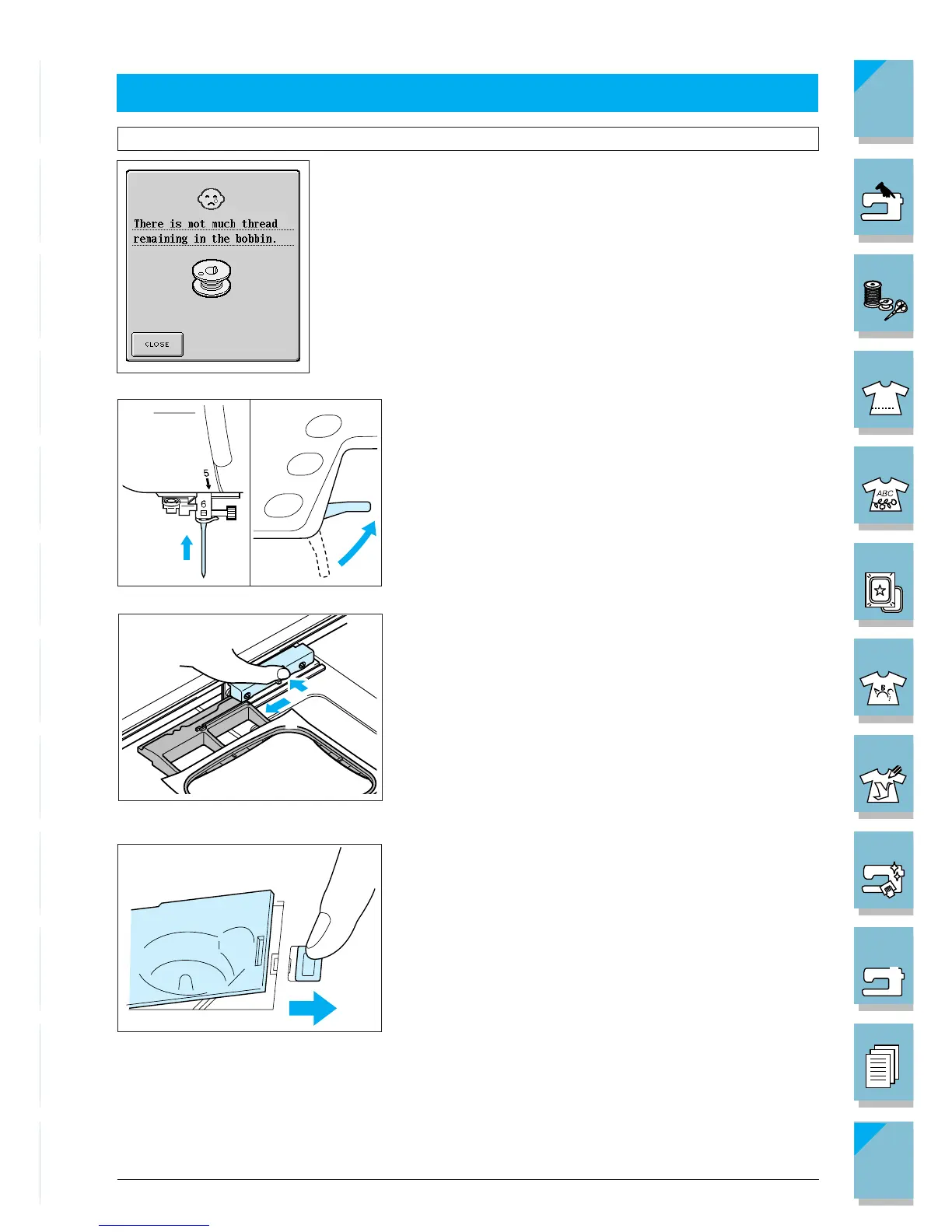 There is not much thread remaining in the bobbin.

CLOSE

5

6

ABC