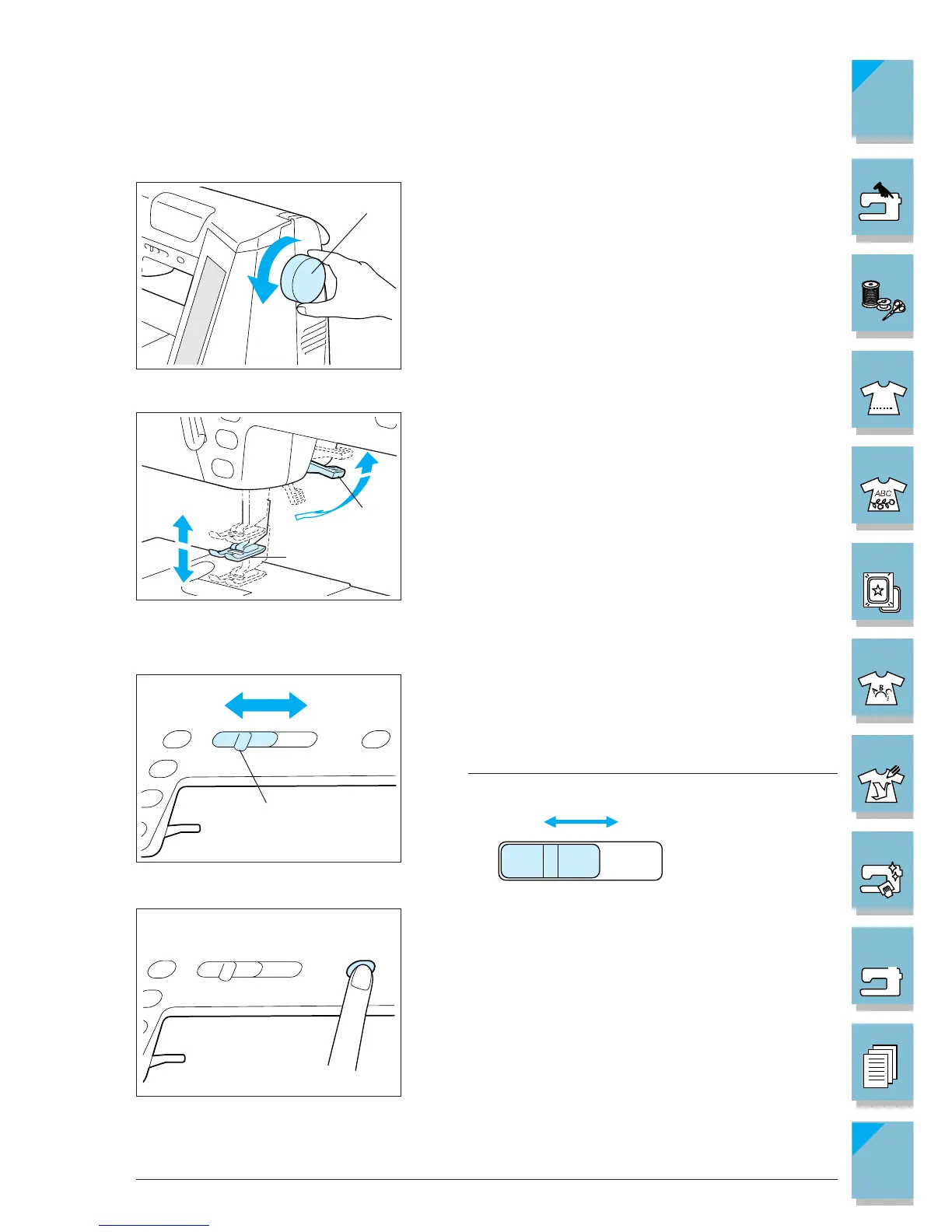 ABC