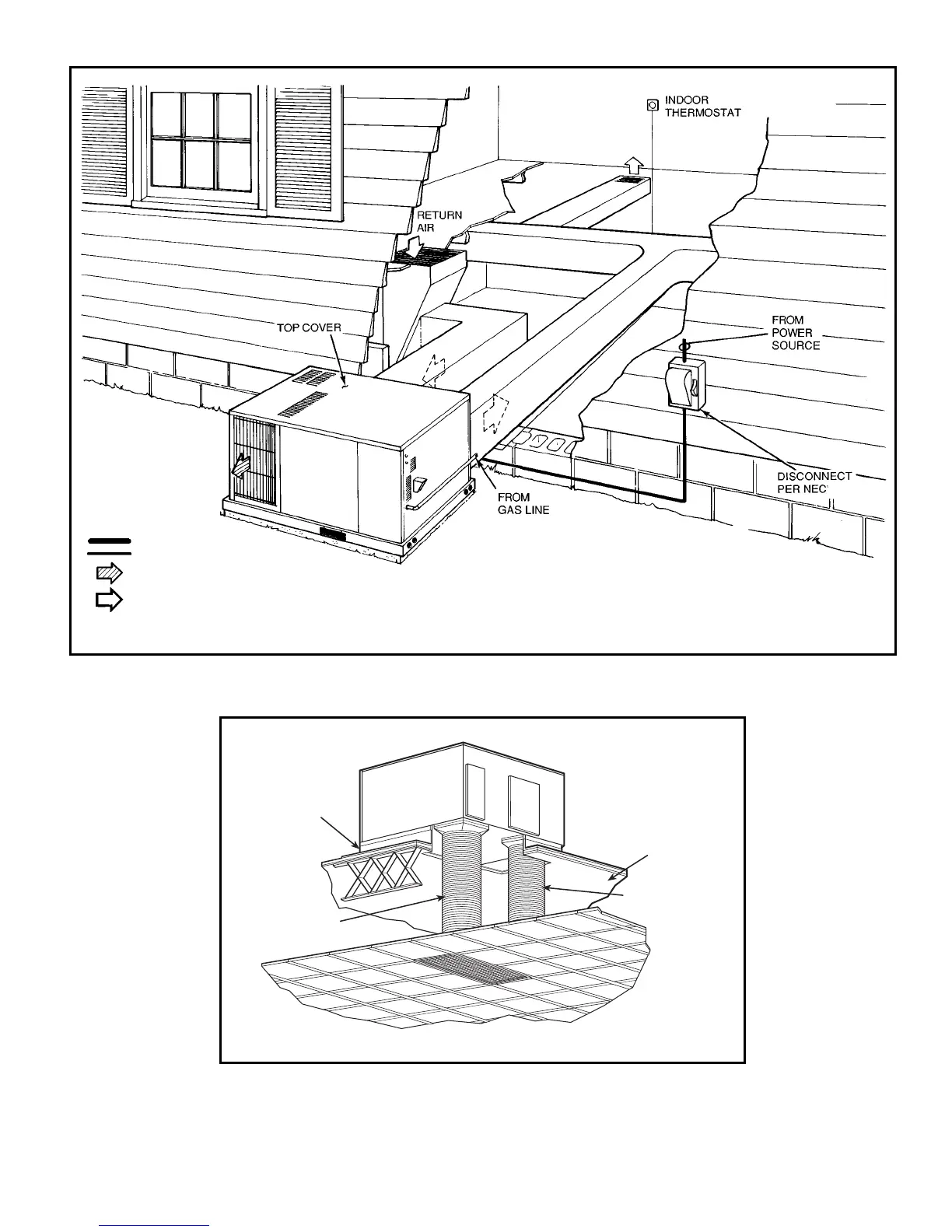 INDOOR THERMOSTAT

RETURN AIR

TOP COVER

FROM POWER SOURCE

DISCONNECT PER NEC

FROM GAS LINE