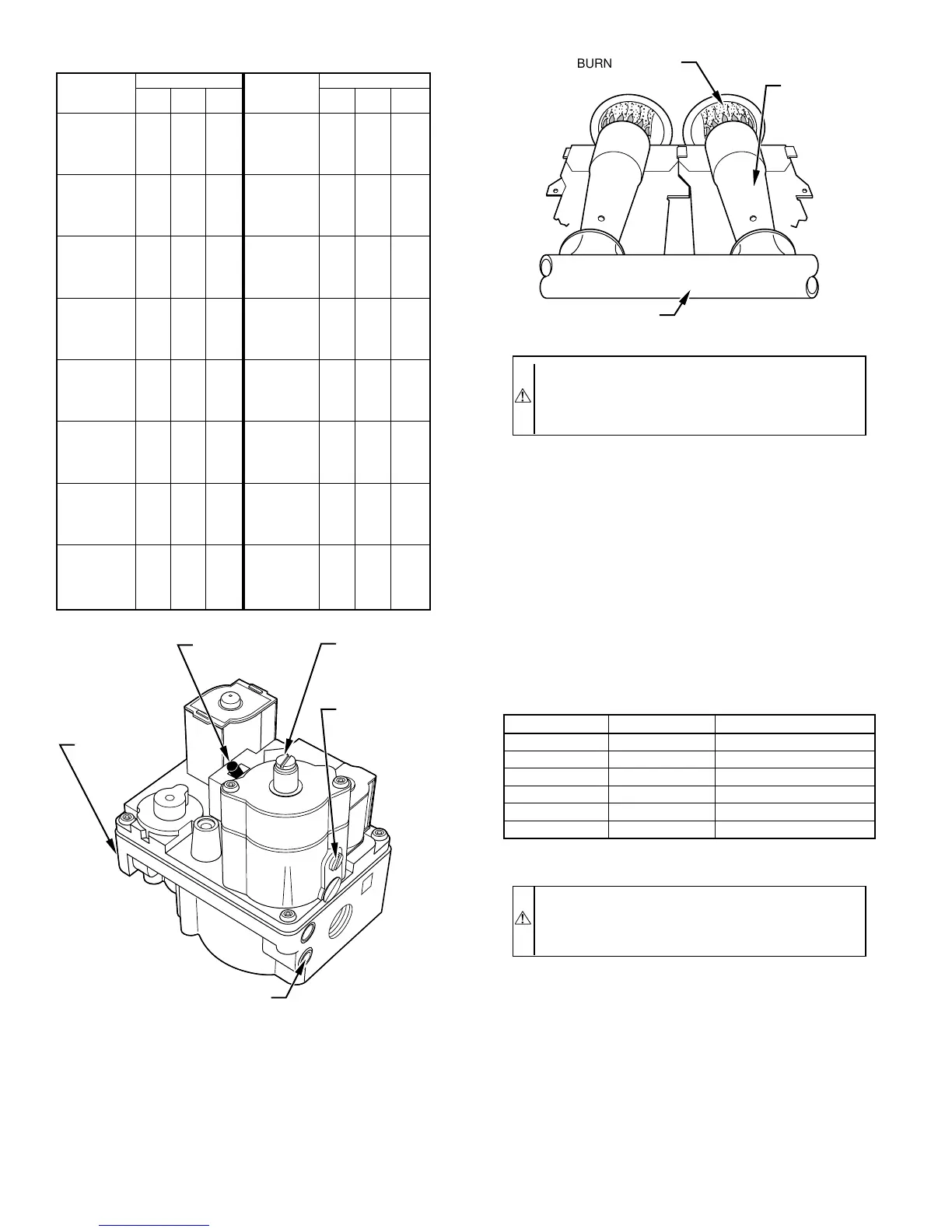 BURN