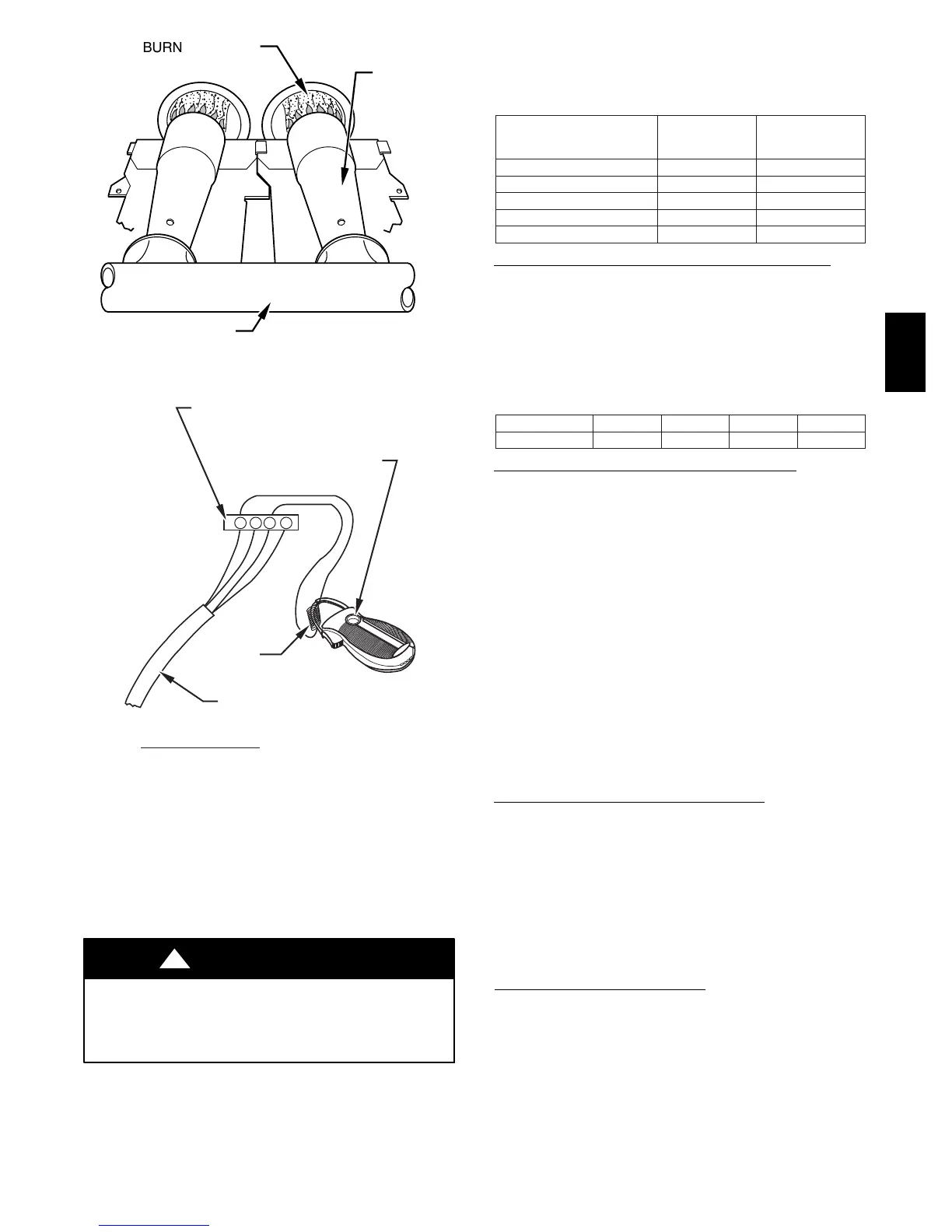 BURN