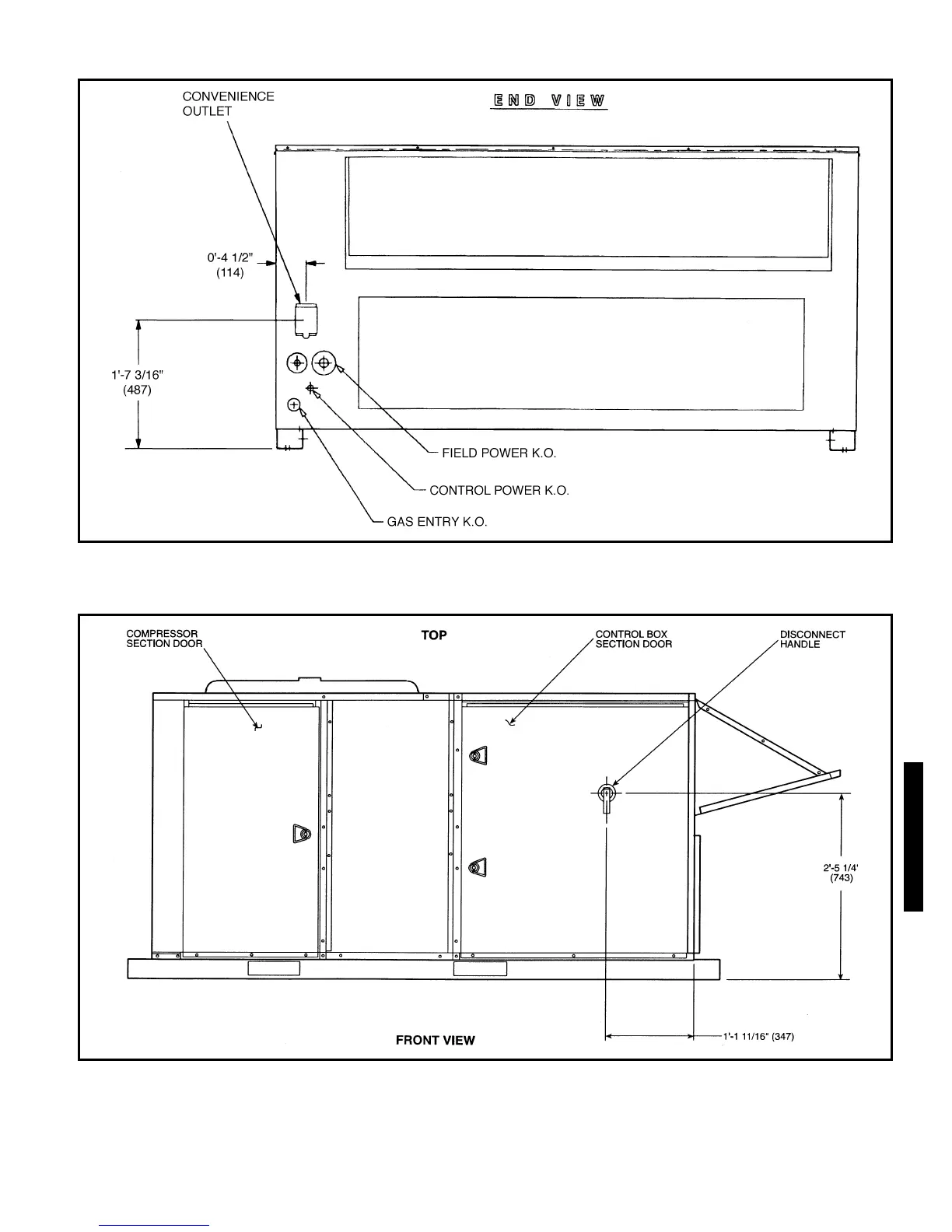 CONVENIENCE OUTLET

END VIEW

0'-4 1/2"
(114)

1'-7 3/16"
(487)

FIELD POWER K.O.

CONTROL POWER K.O.

GAS ENTRY K.O.

COMPRESSOR SECTION DOOR

TOP

CONTROL BOX SECTION DOOR

DISCONNECT HANDLE

2'-5 1/4'
(743)

FRONT VIEW

1'-1 11/16" (347)