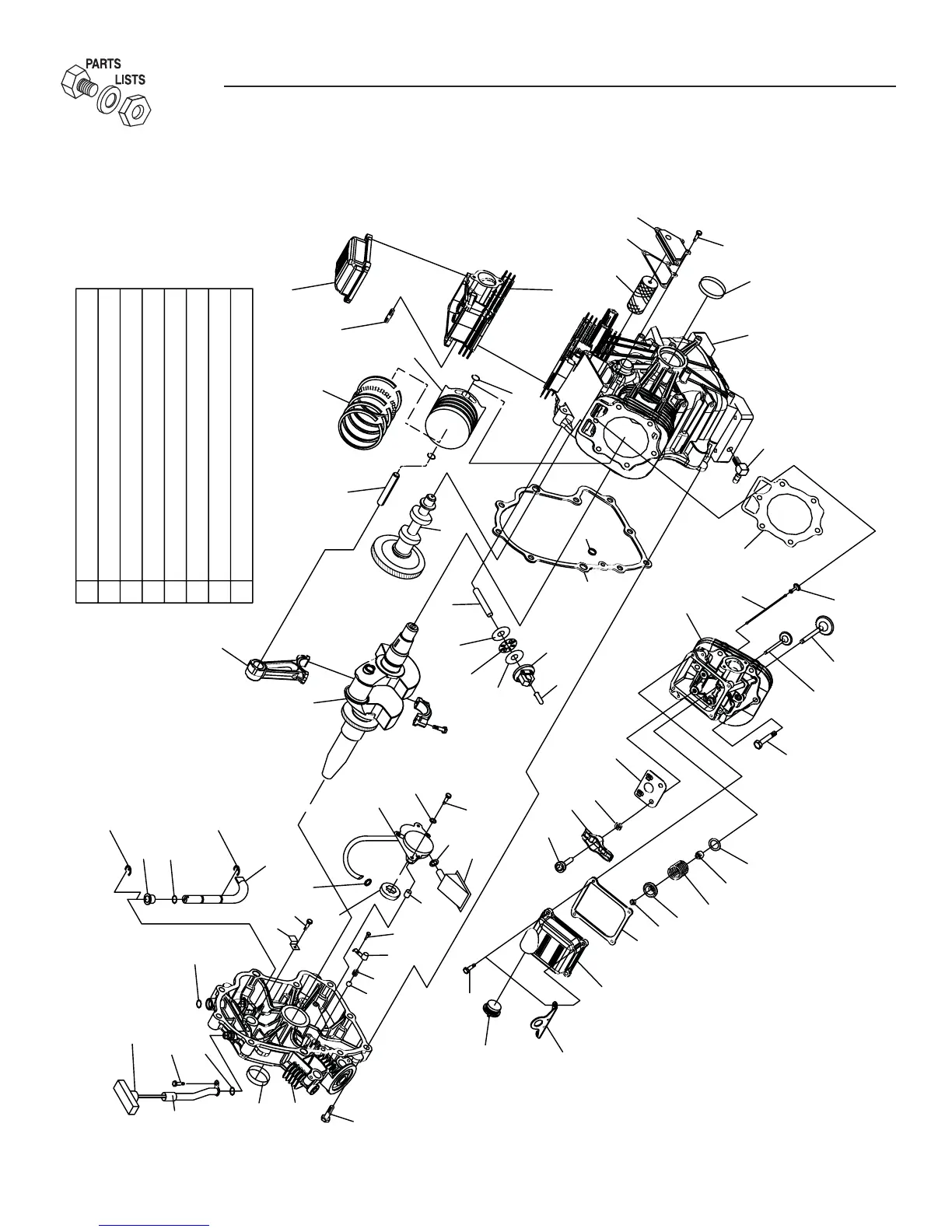 PARTS
LISTS