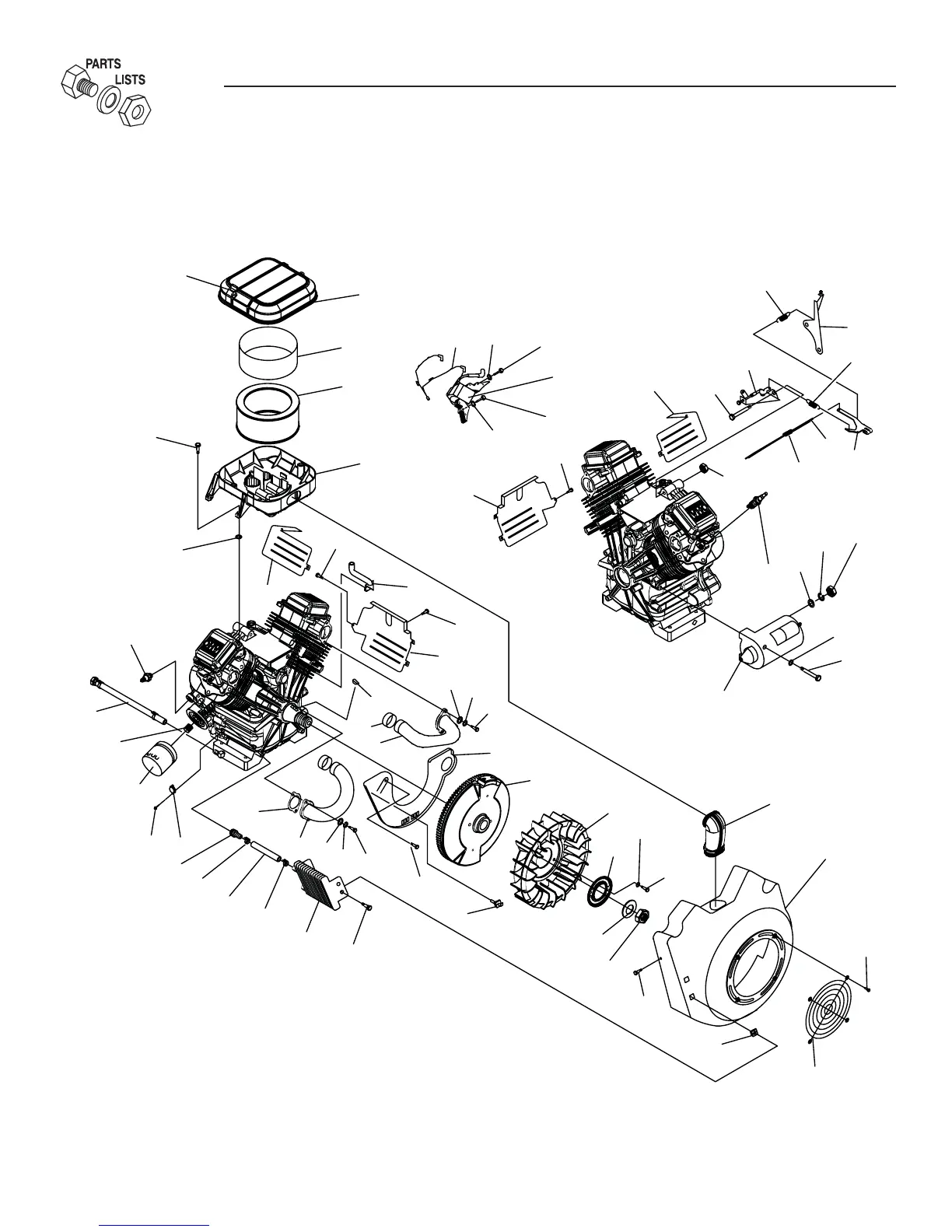 PARTS
LISTS