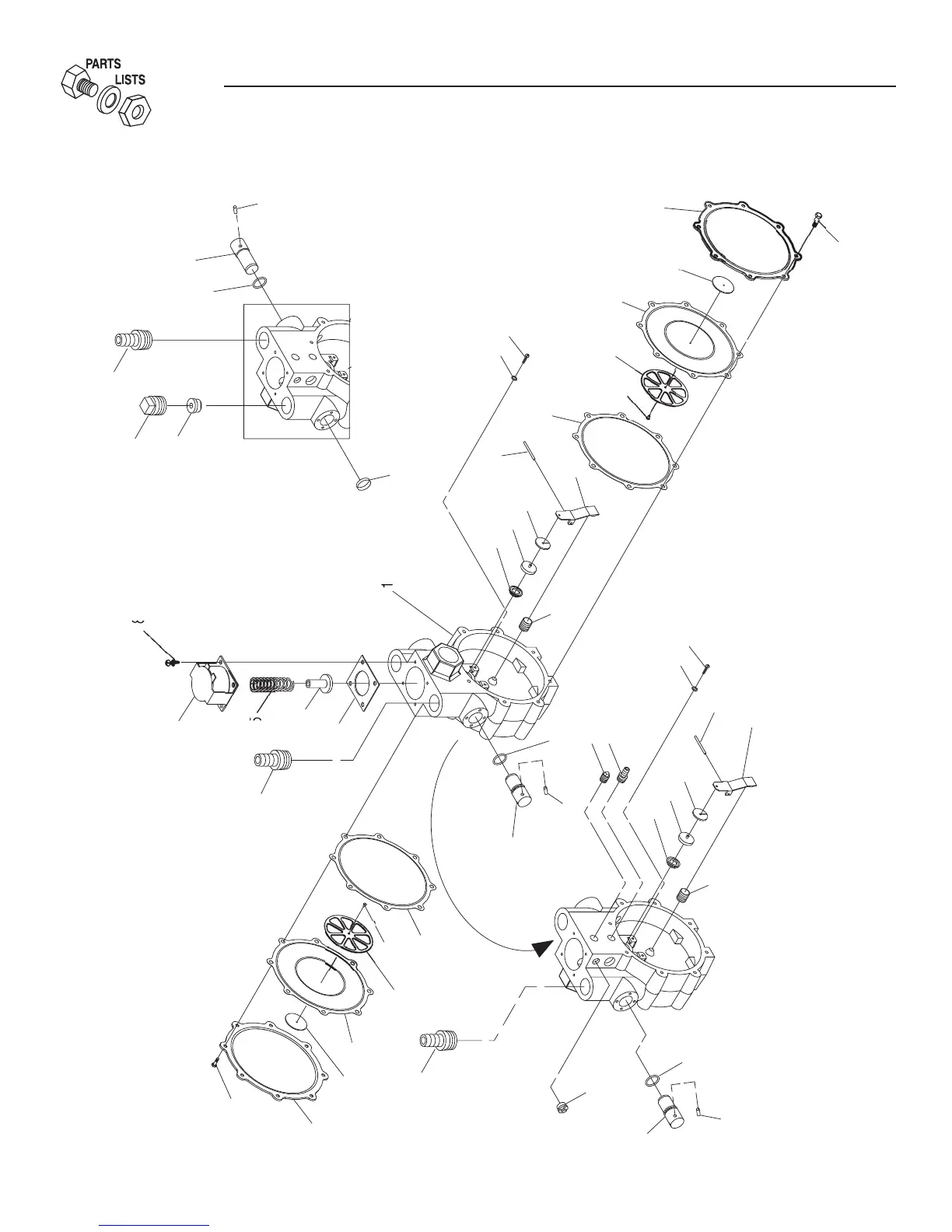 PARTS
LISTS

1

3

5