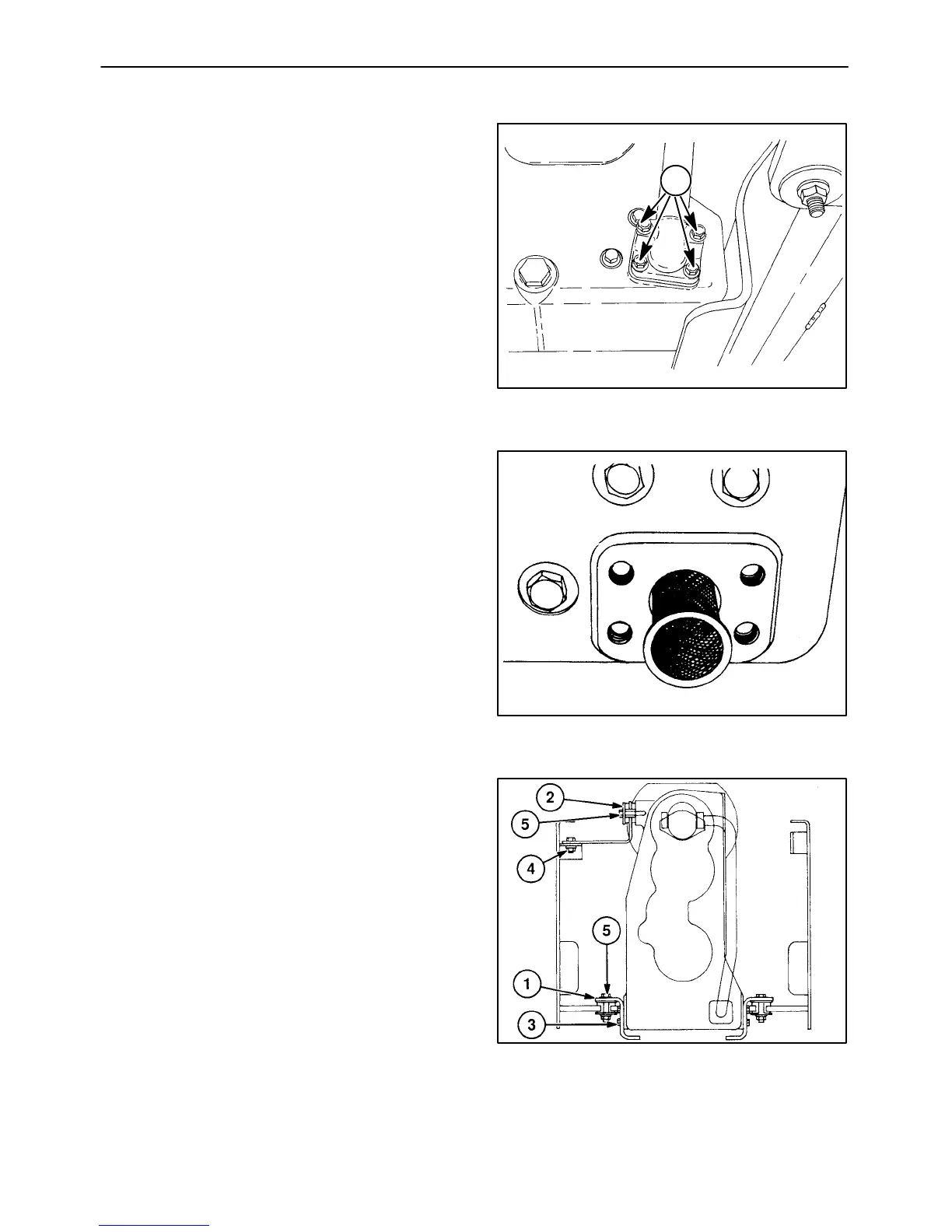 2
5
4
5
1
3